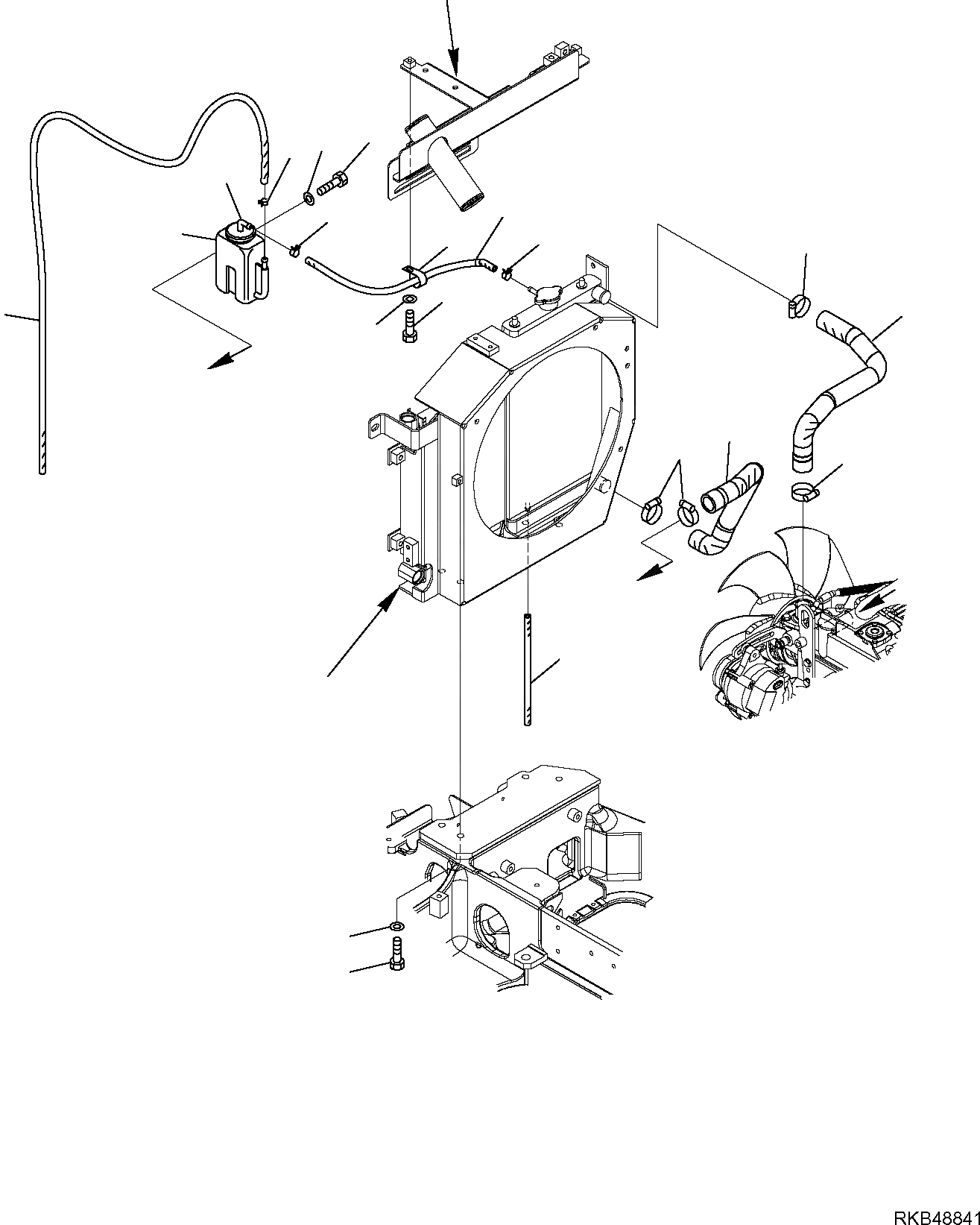 RKB48841