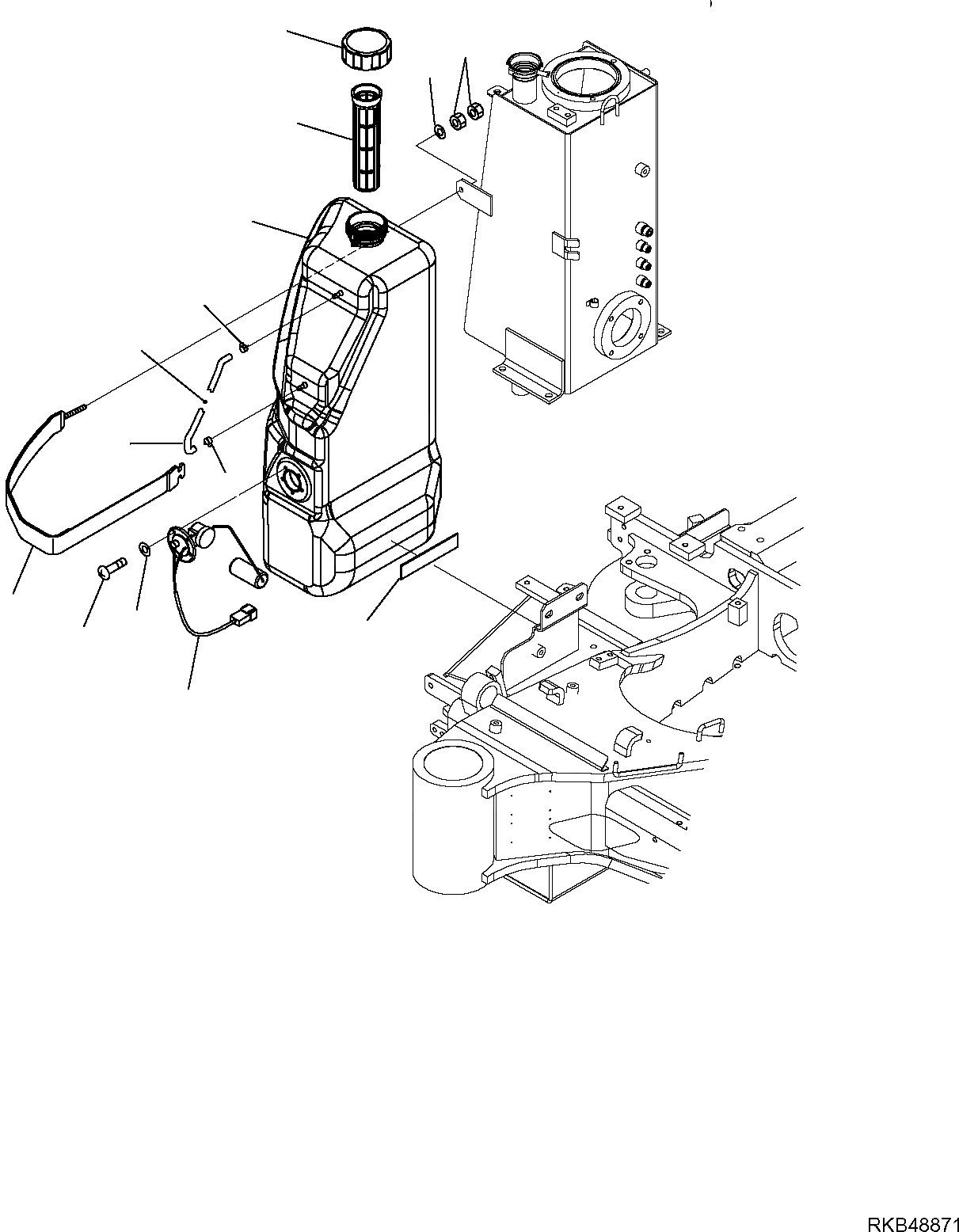 RKB48871