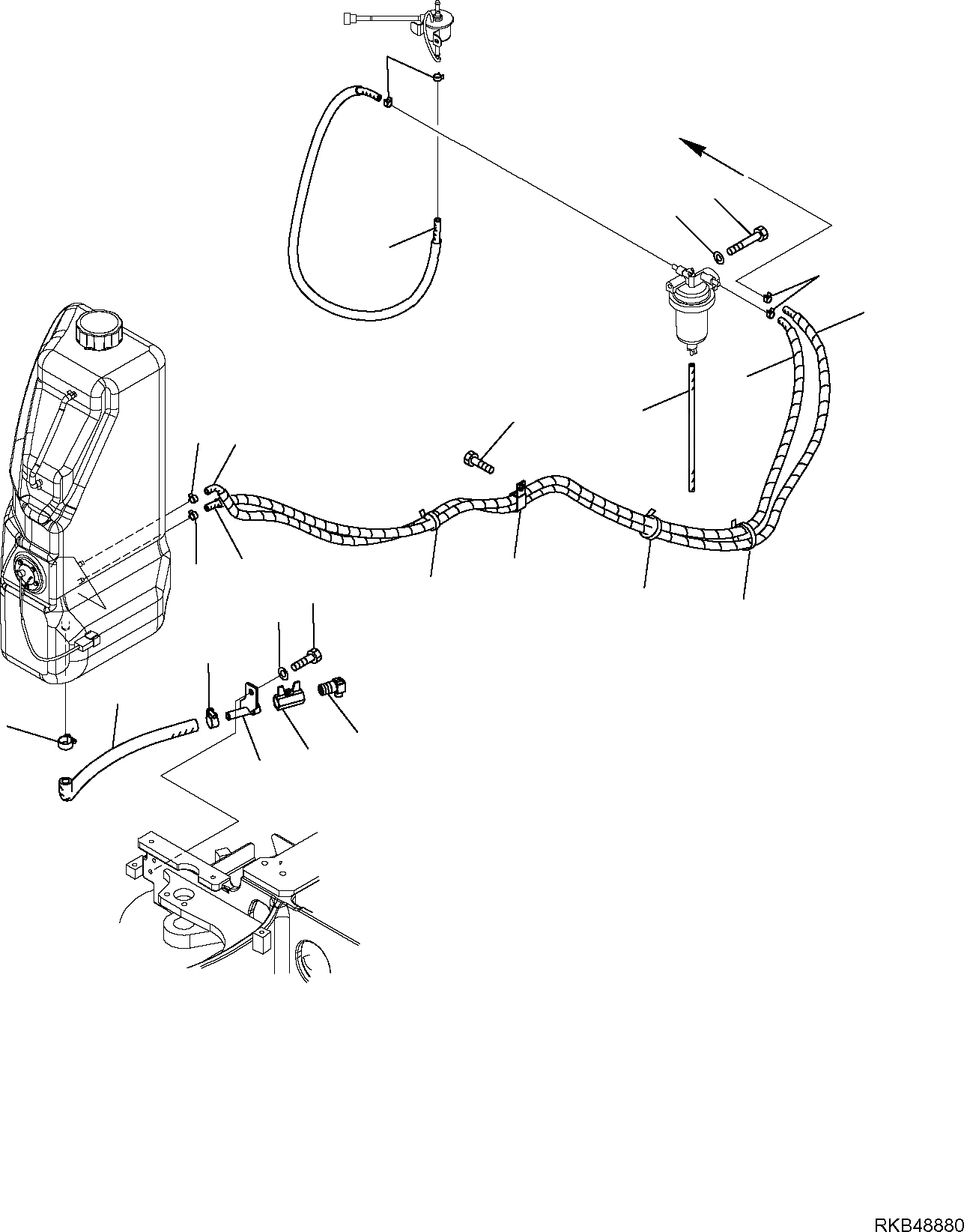 RKB48880