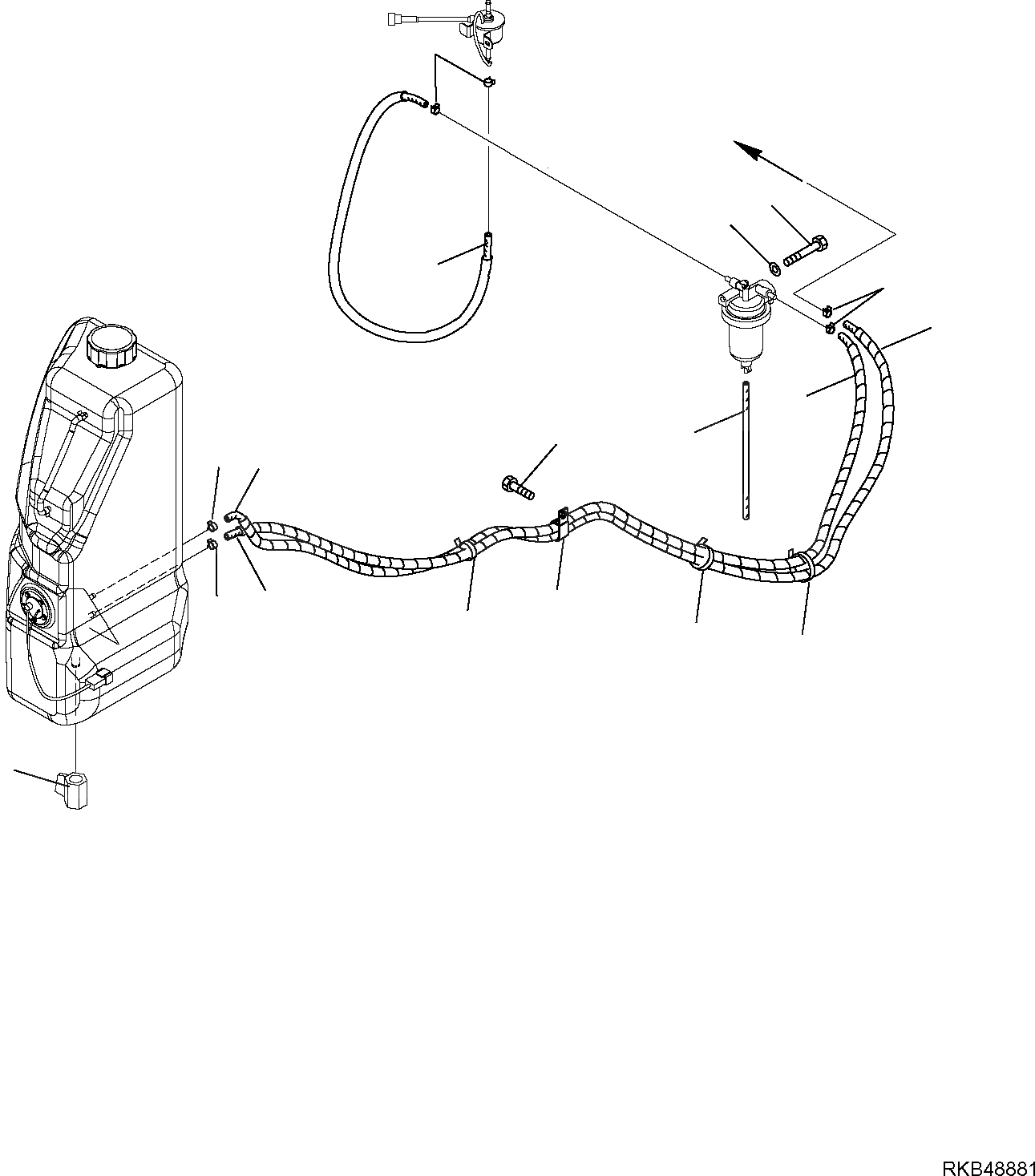 RKB48881