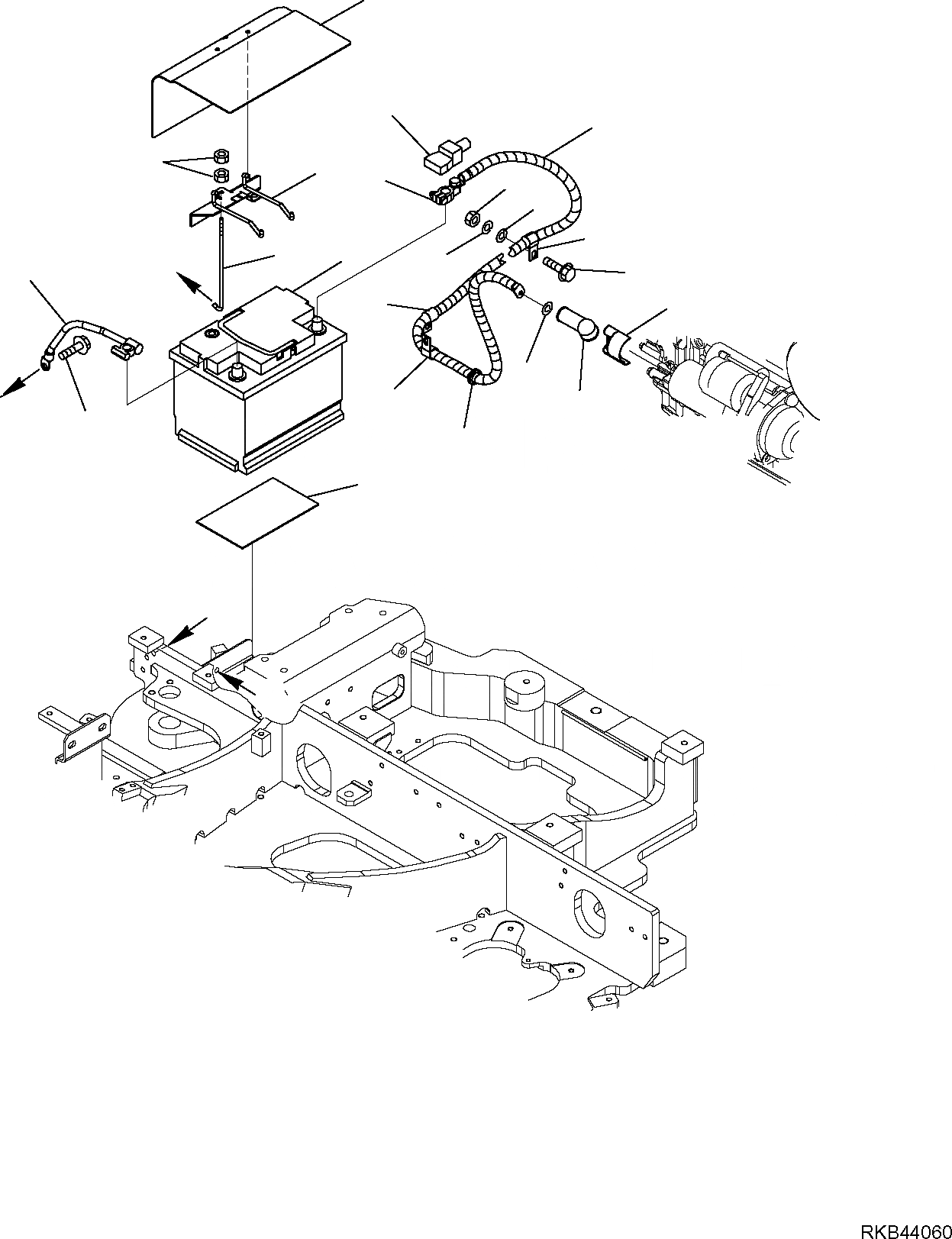 RKB44060