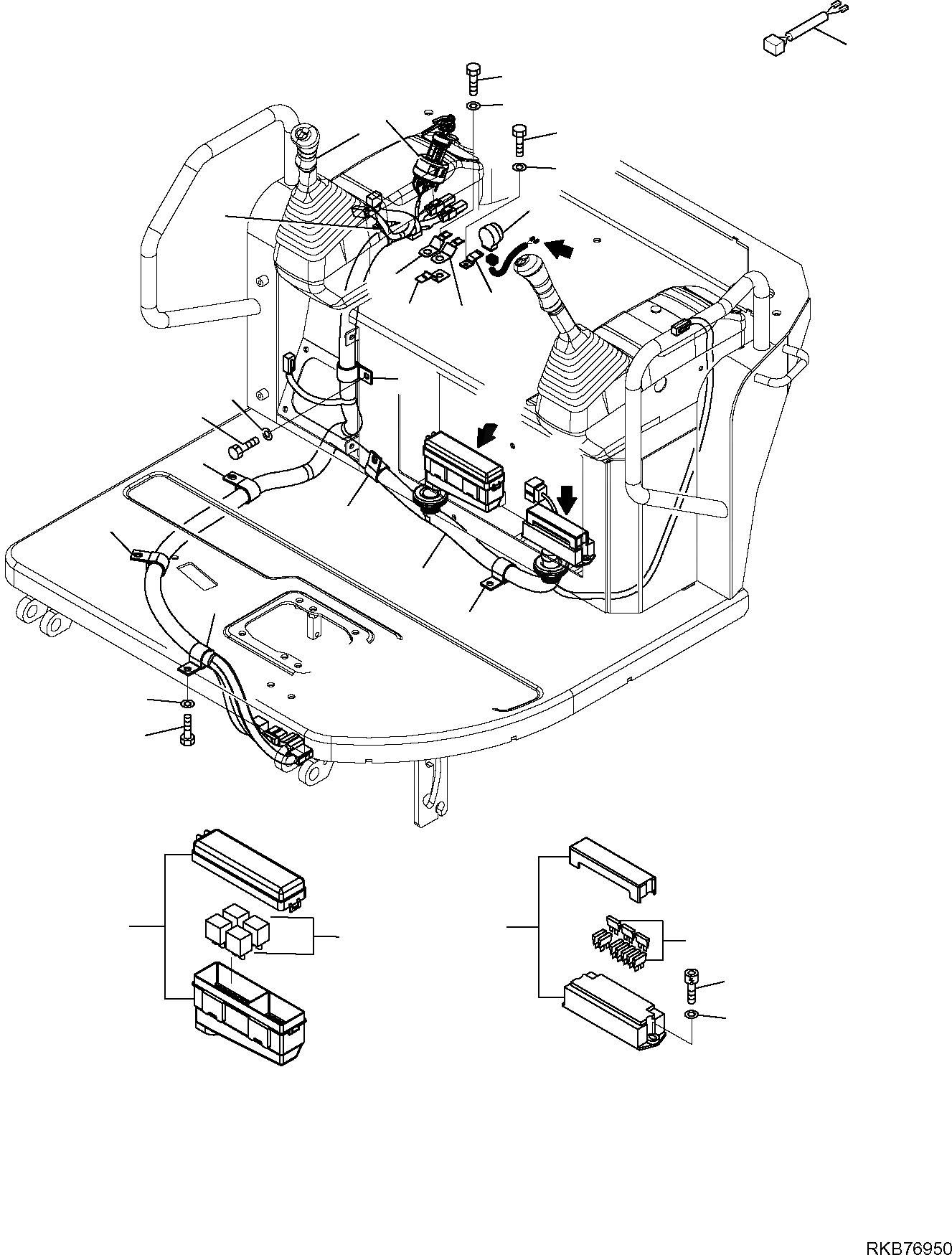 RKB76950