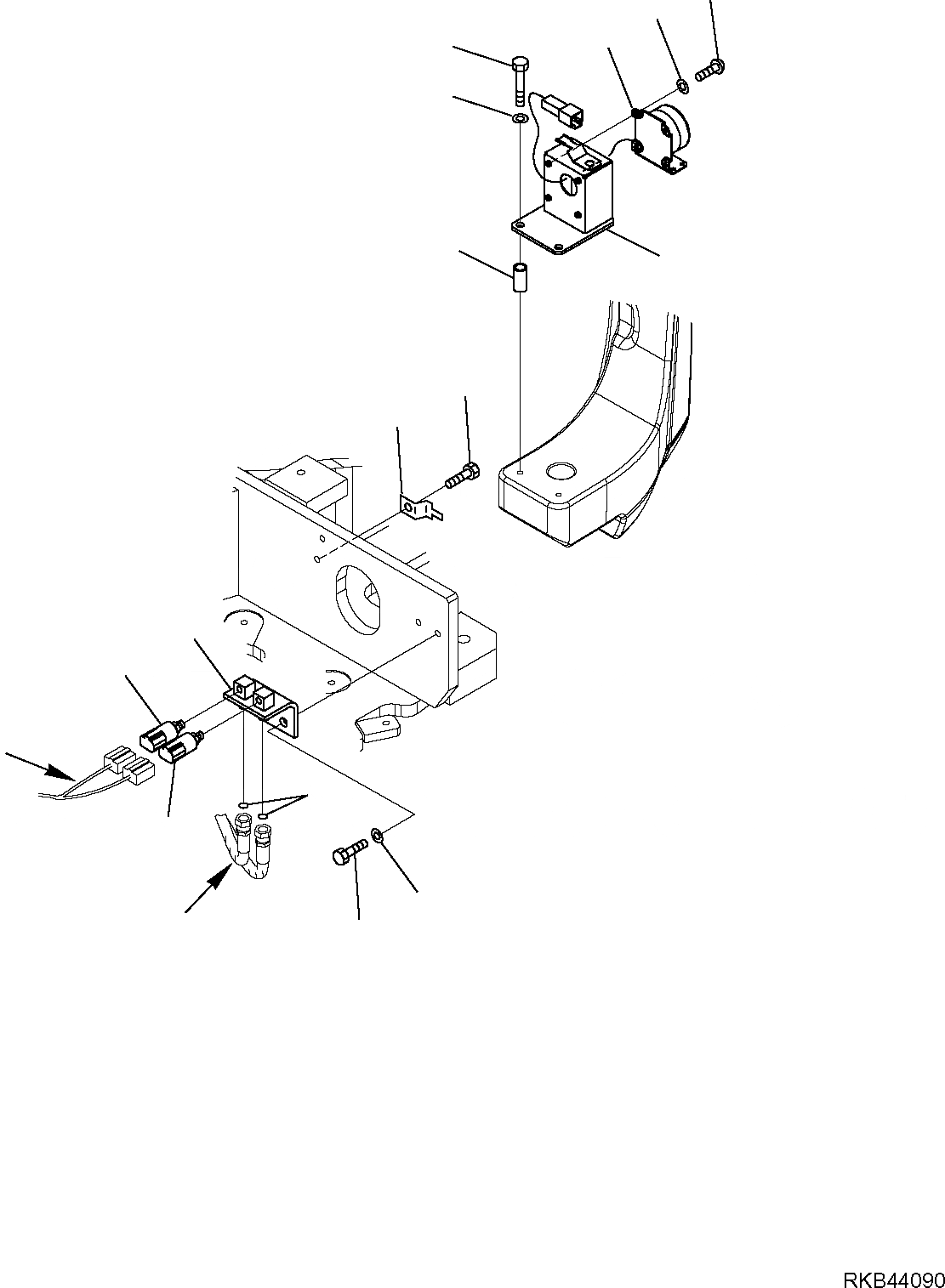 RKB44090