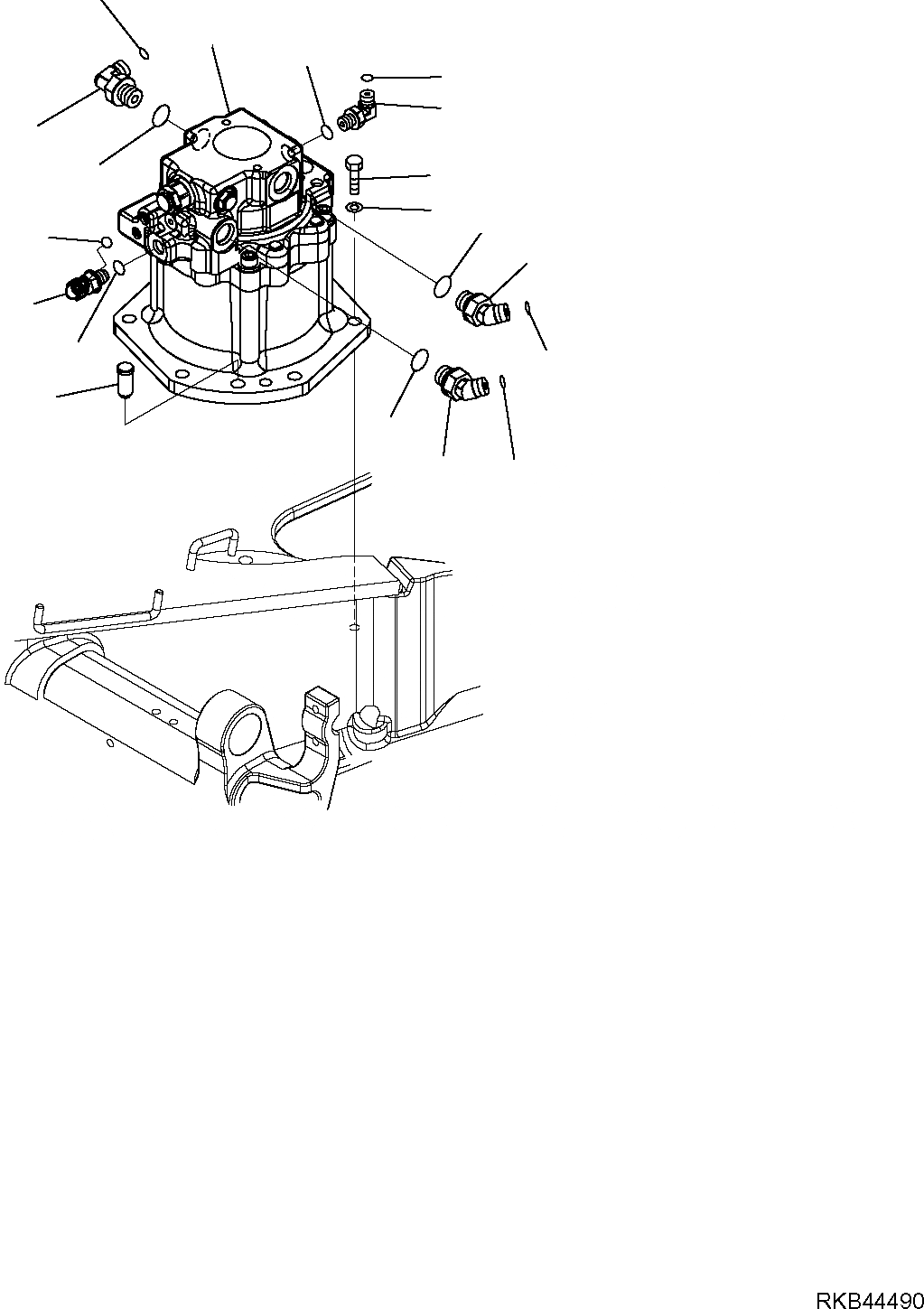 RKB44490