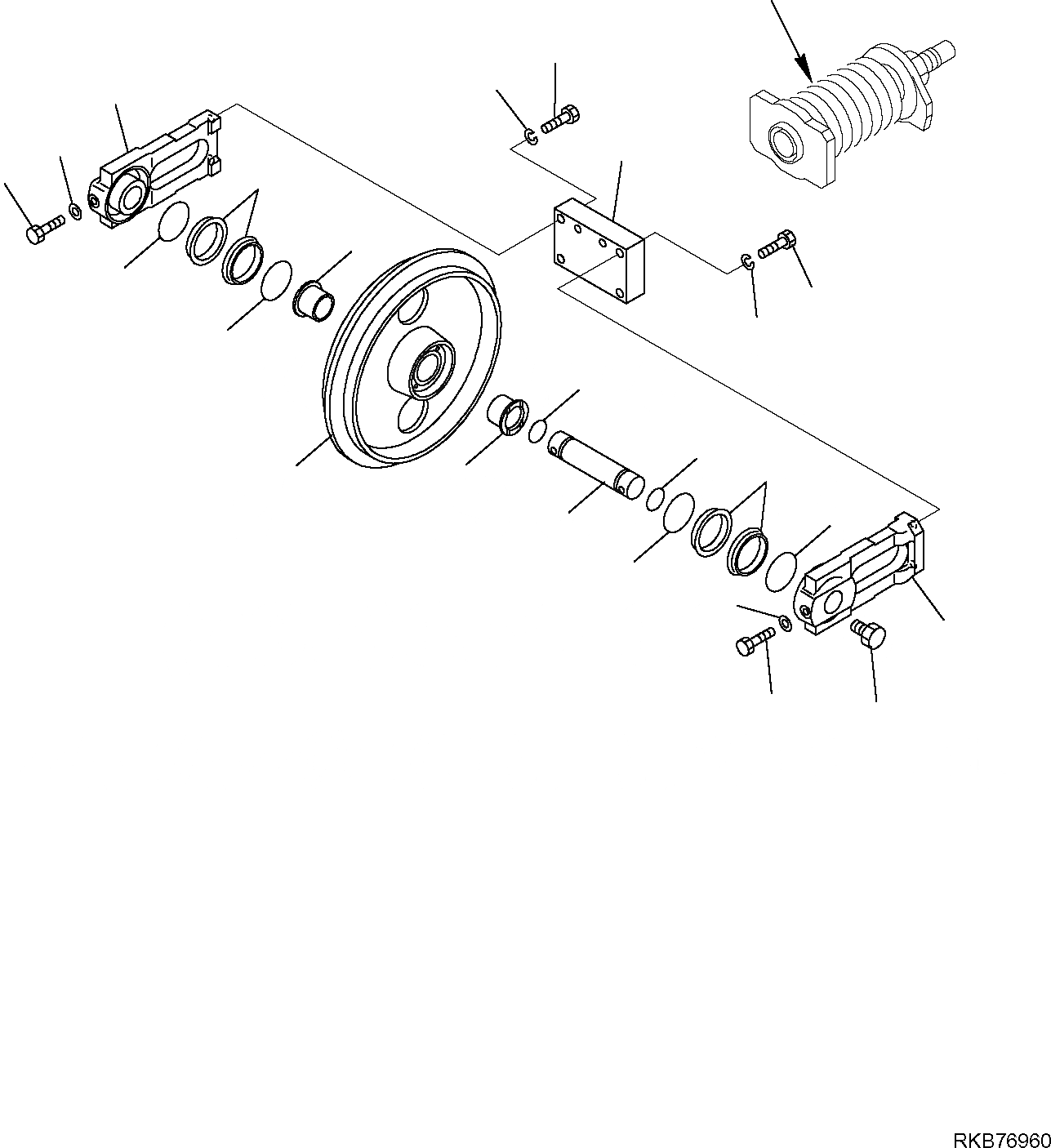 RKB76960