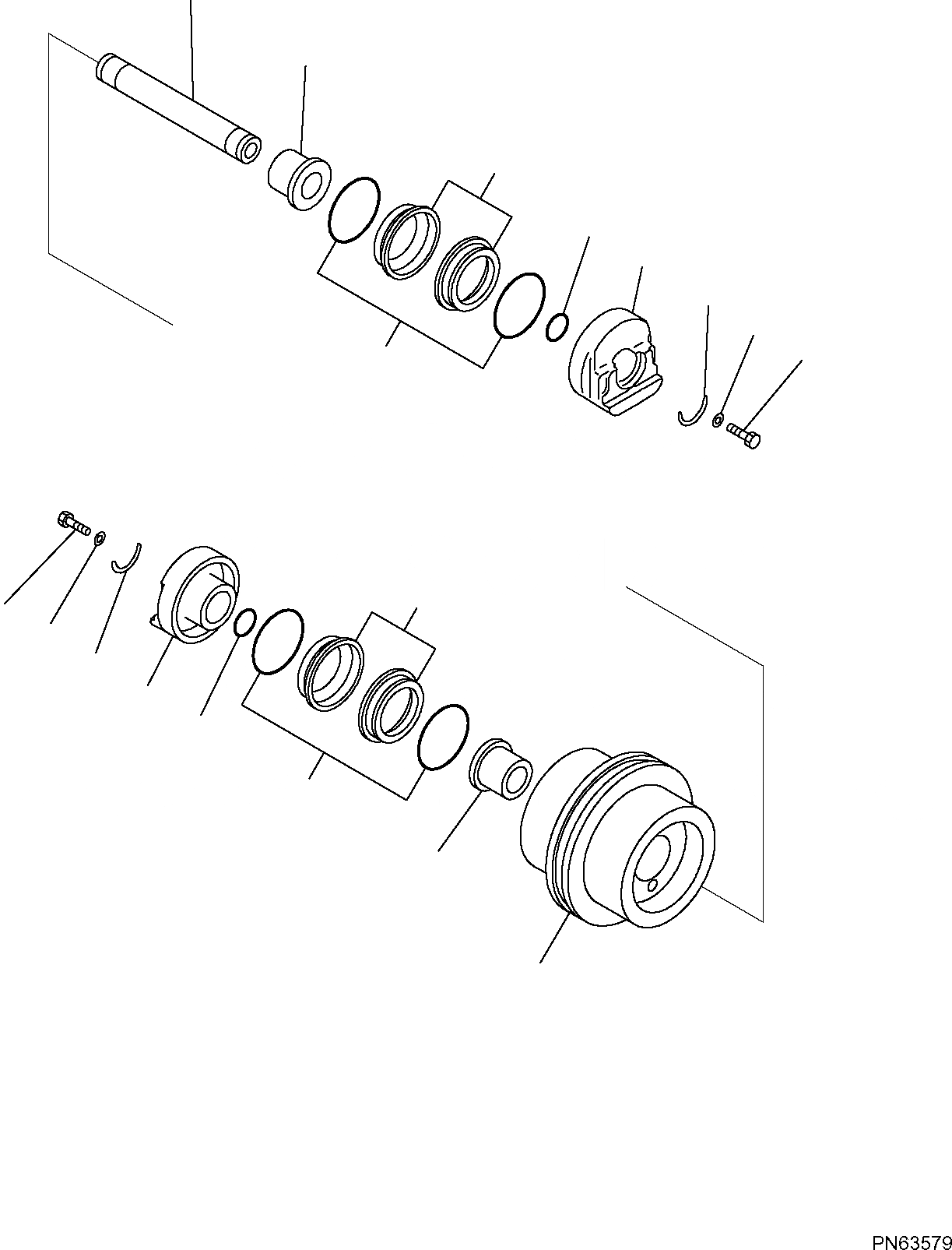 PN63579