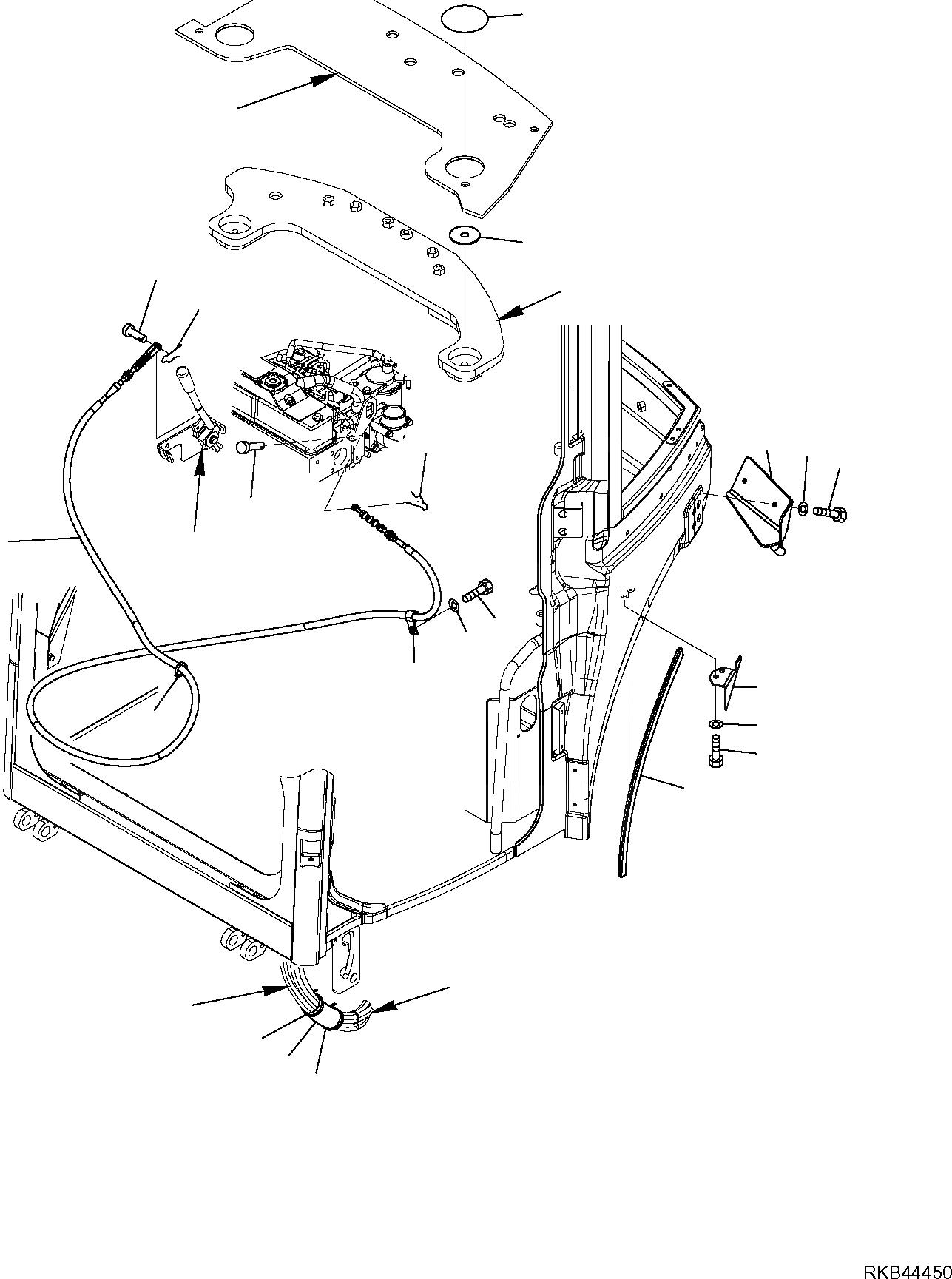 RKB44450