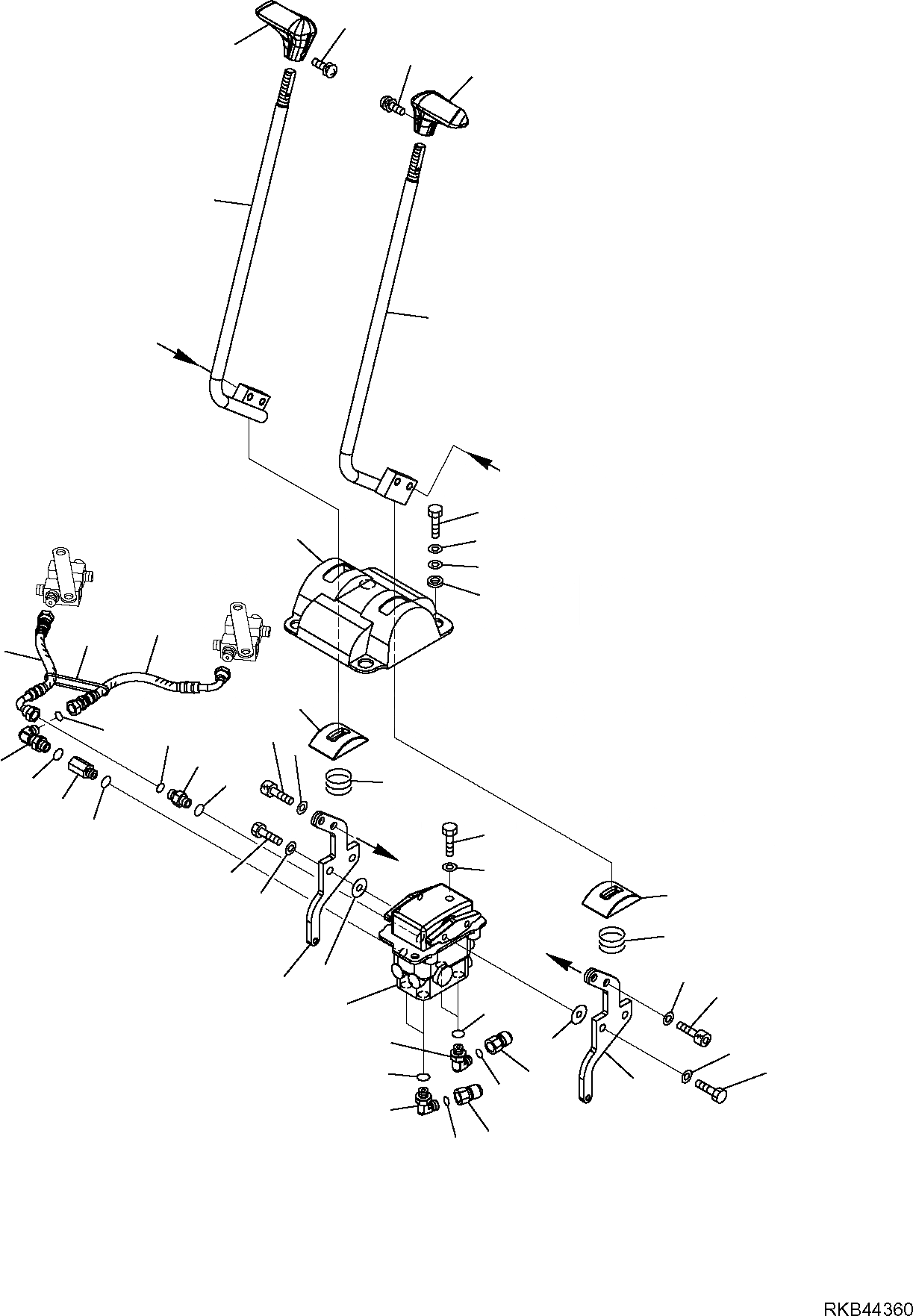 RKB44360