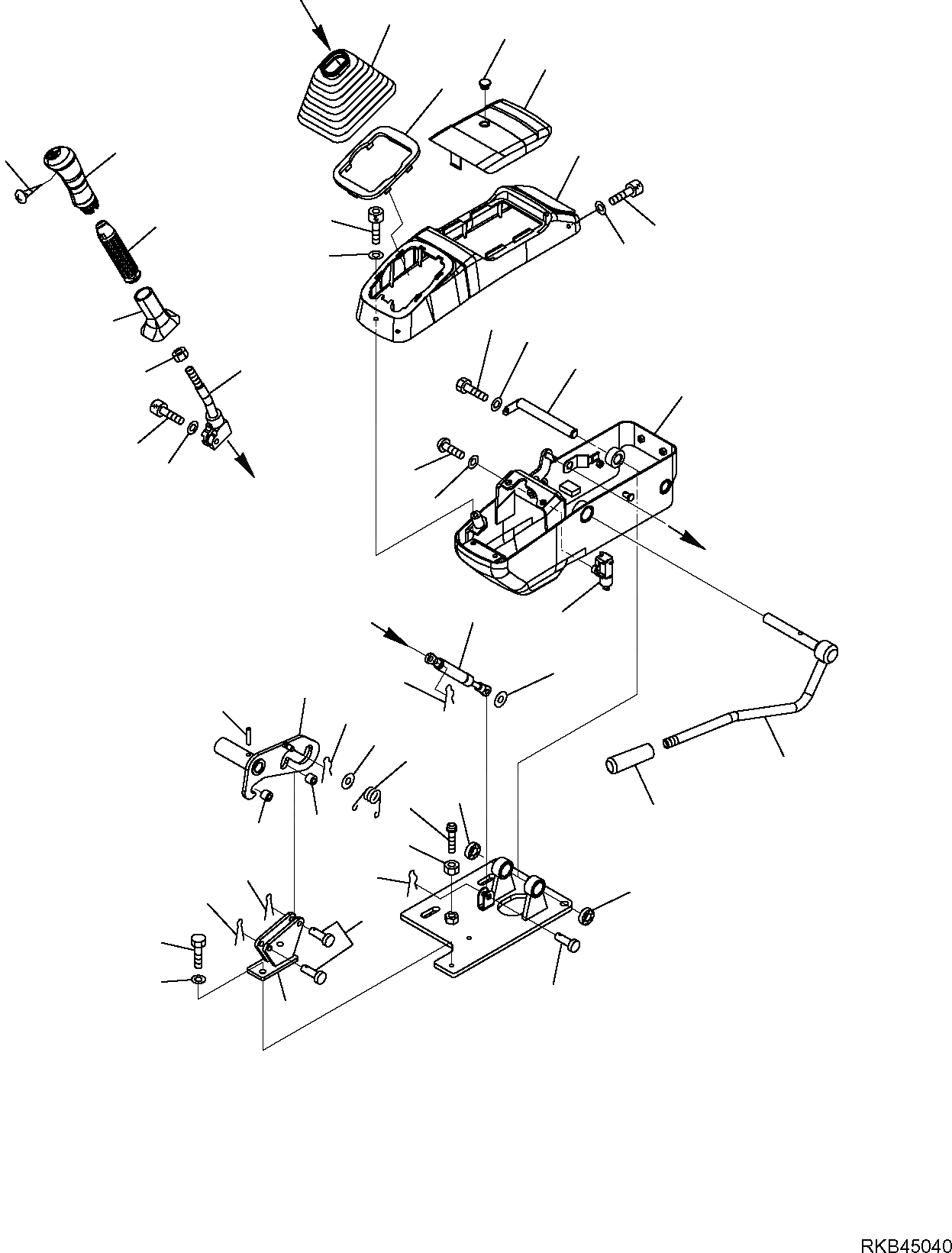 RKB45040