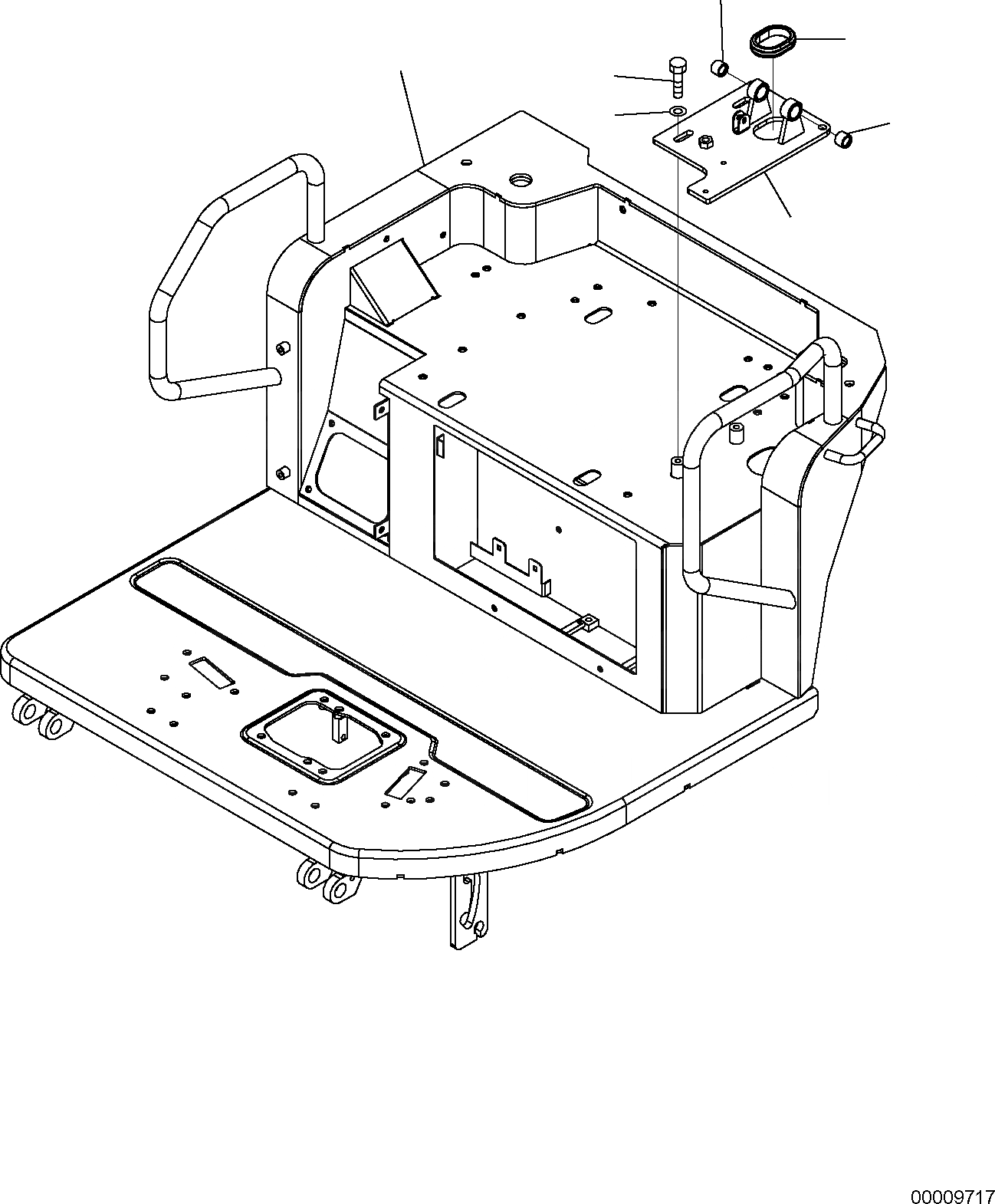 00009717