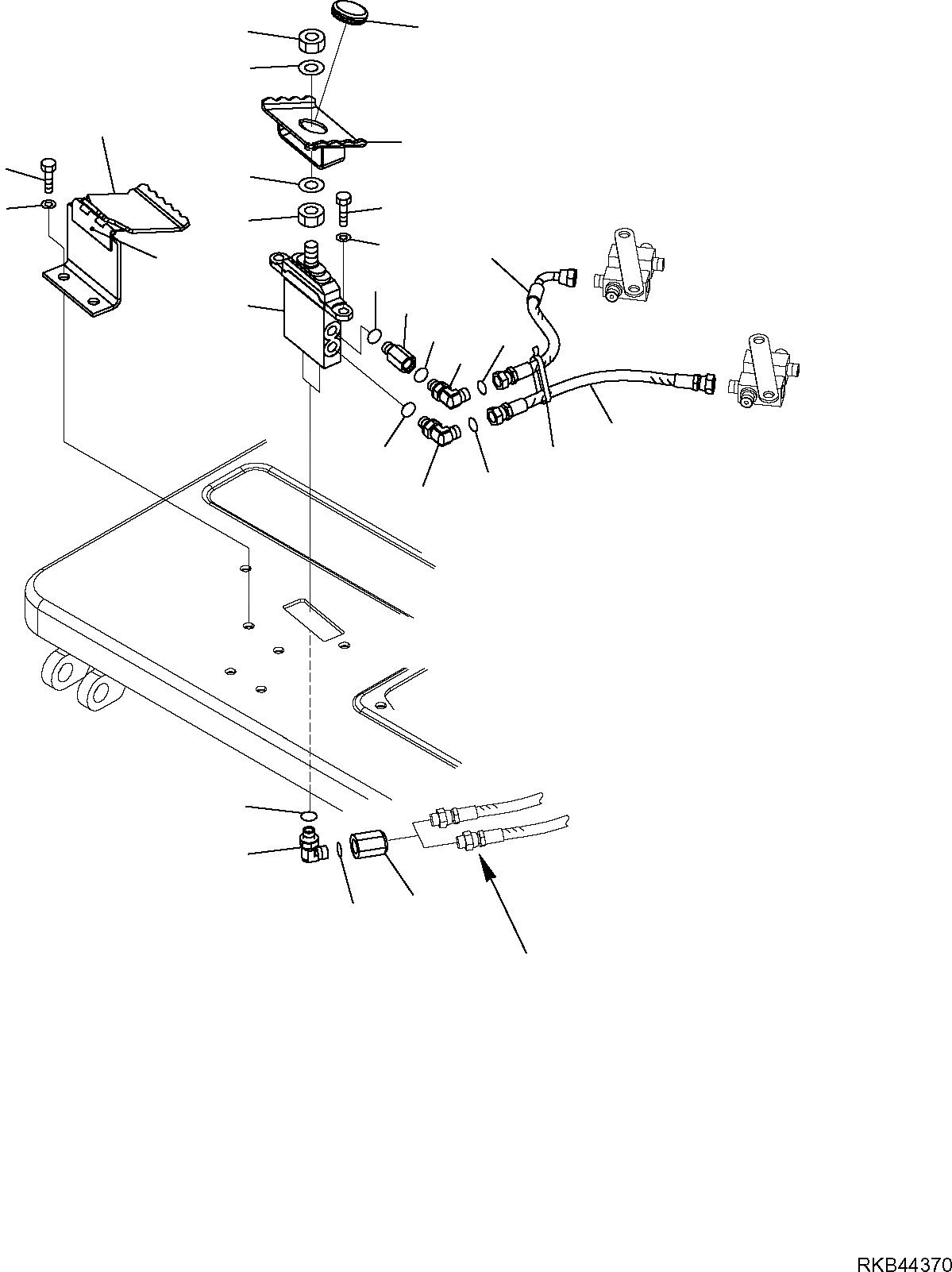 RKB44370