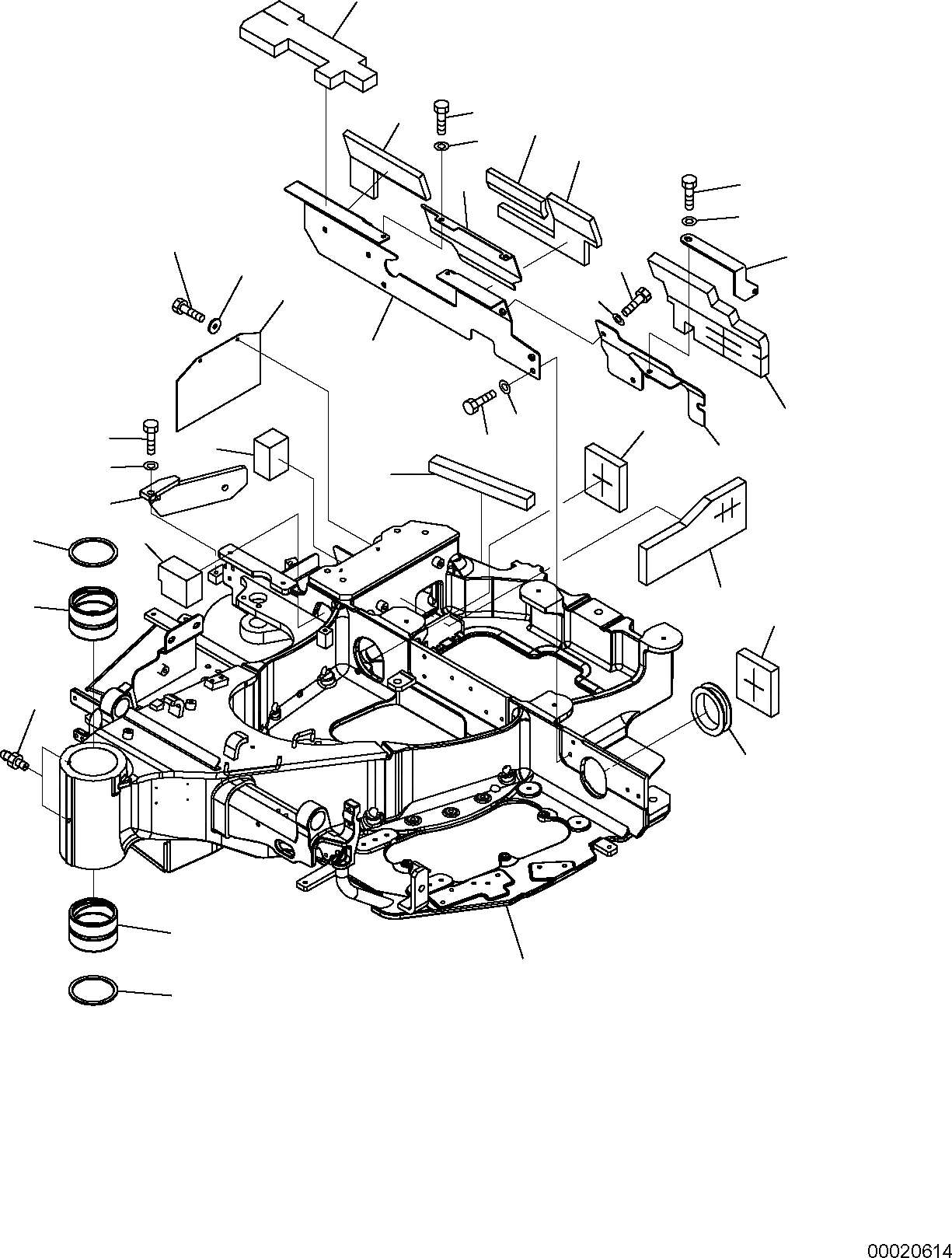 00020614