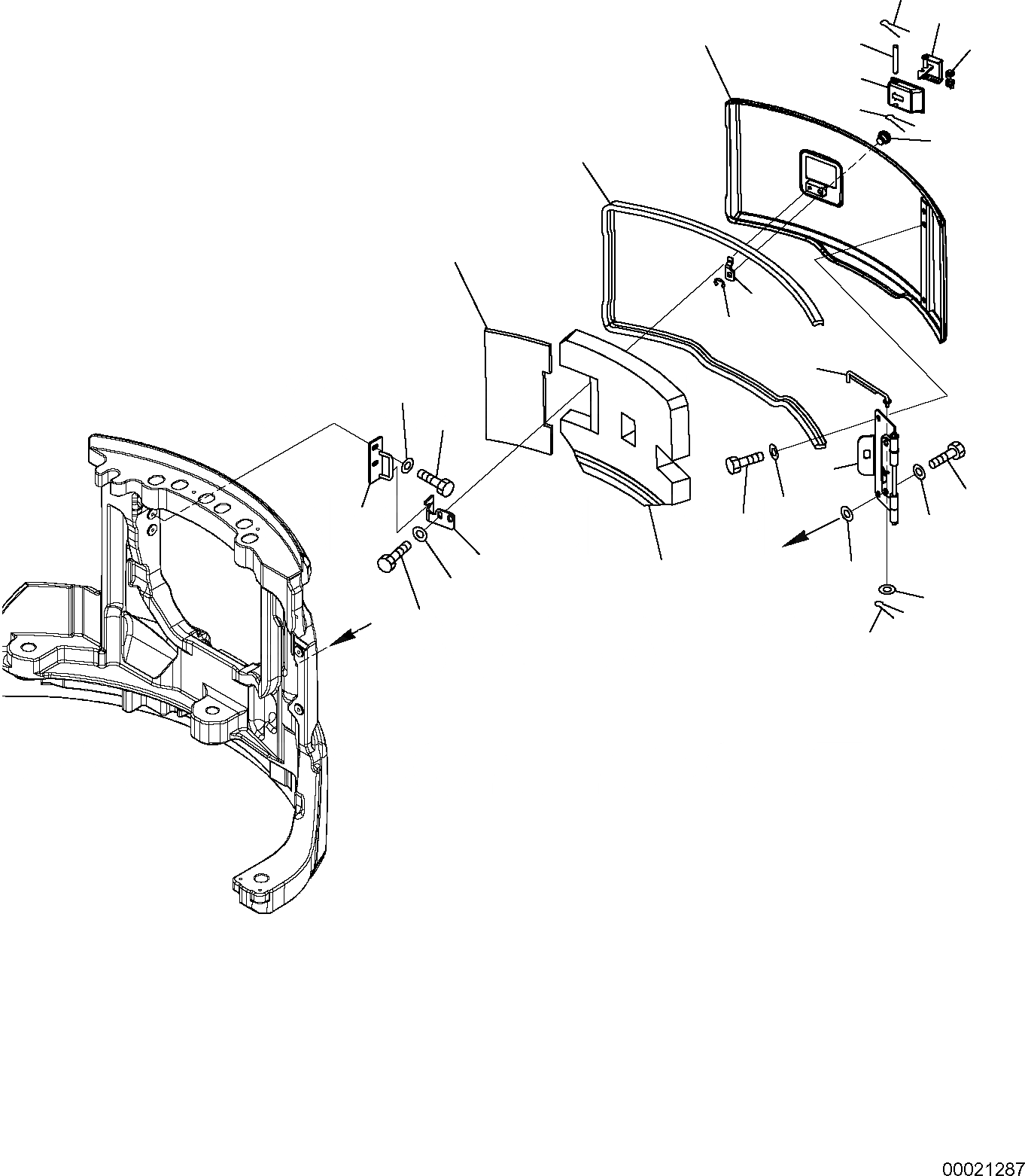 00021287