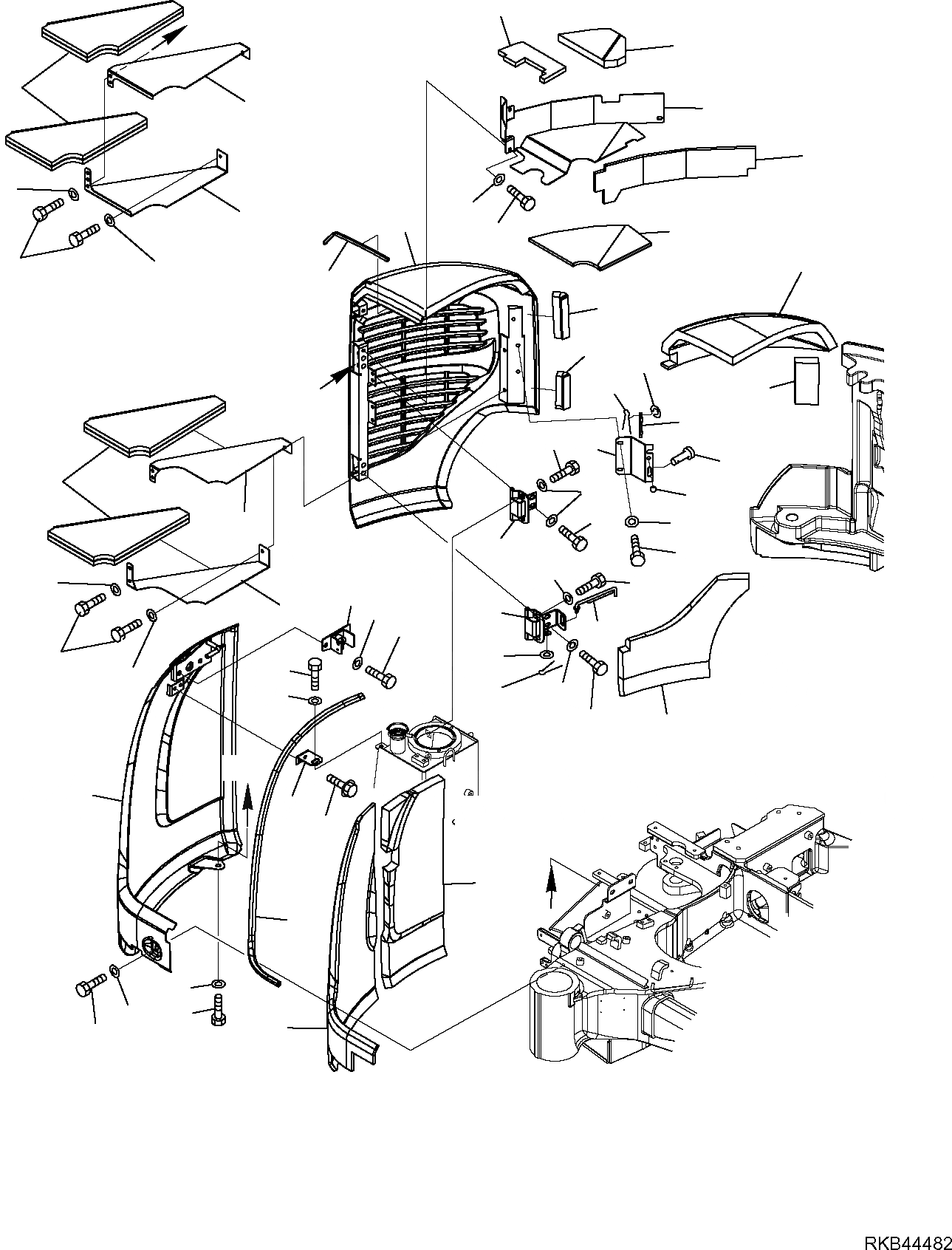 RKB44482