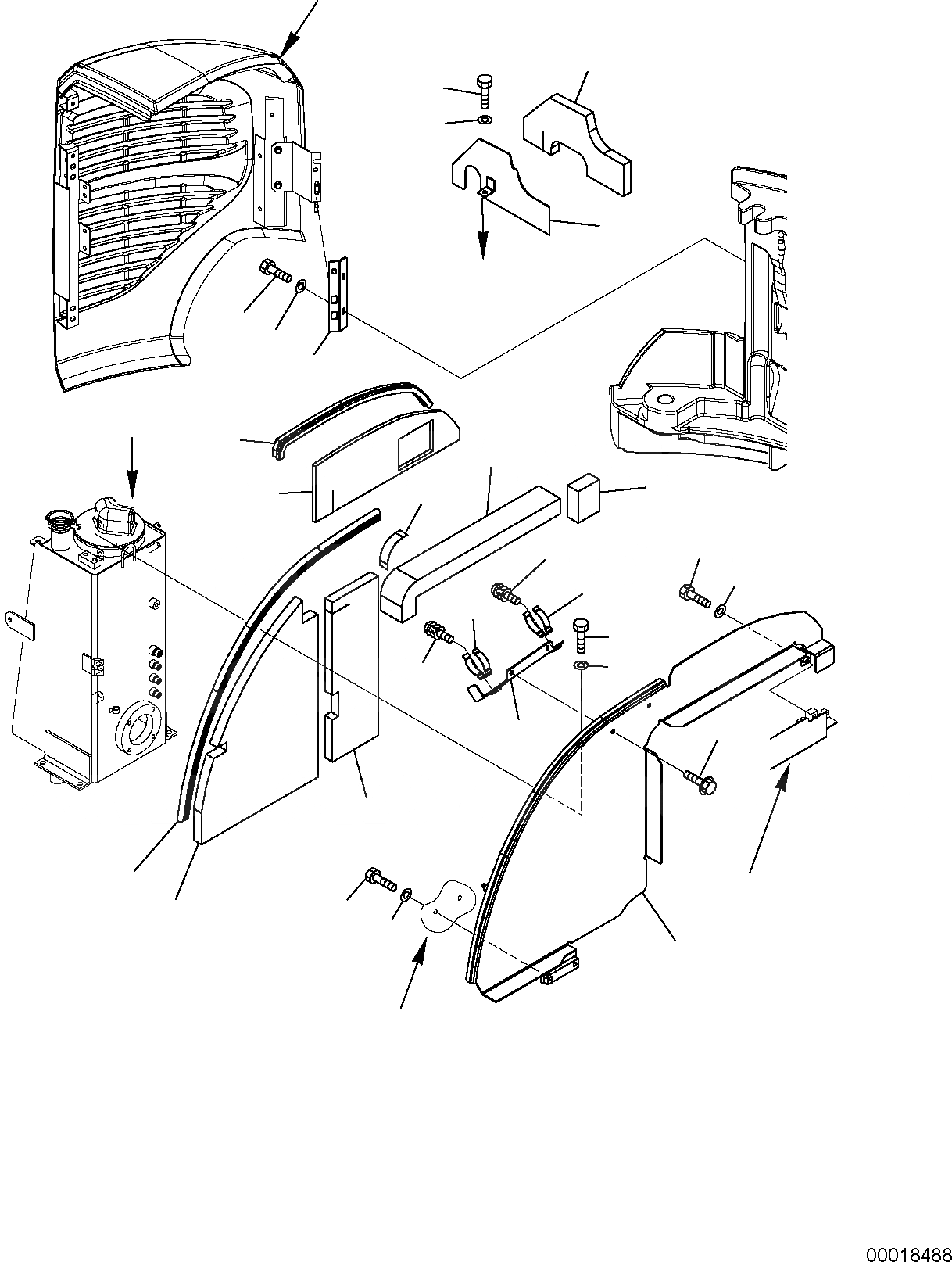 00018488