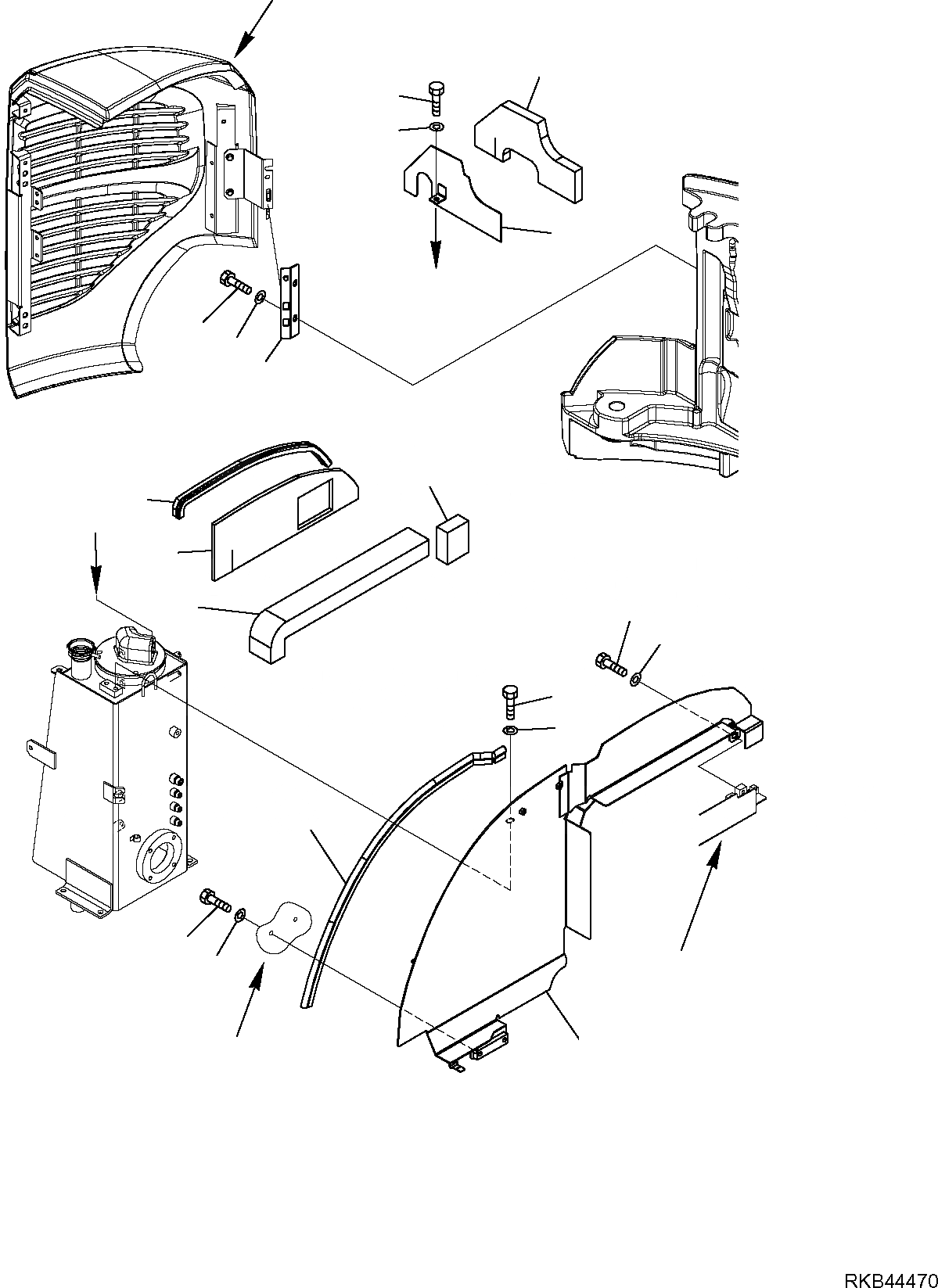 RKB44470