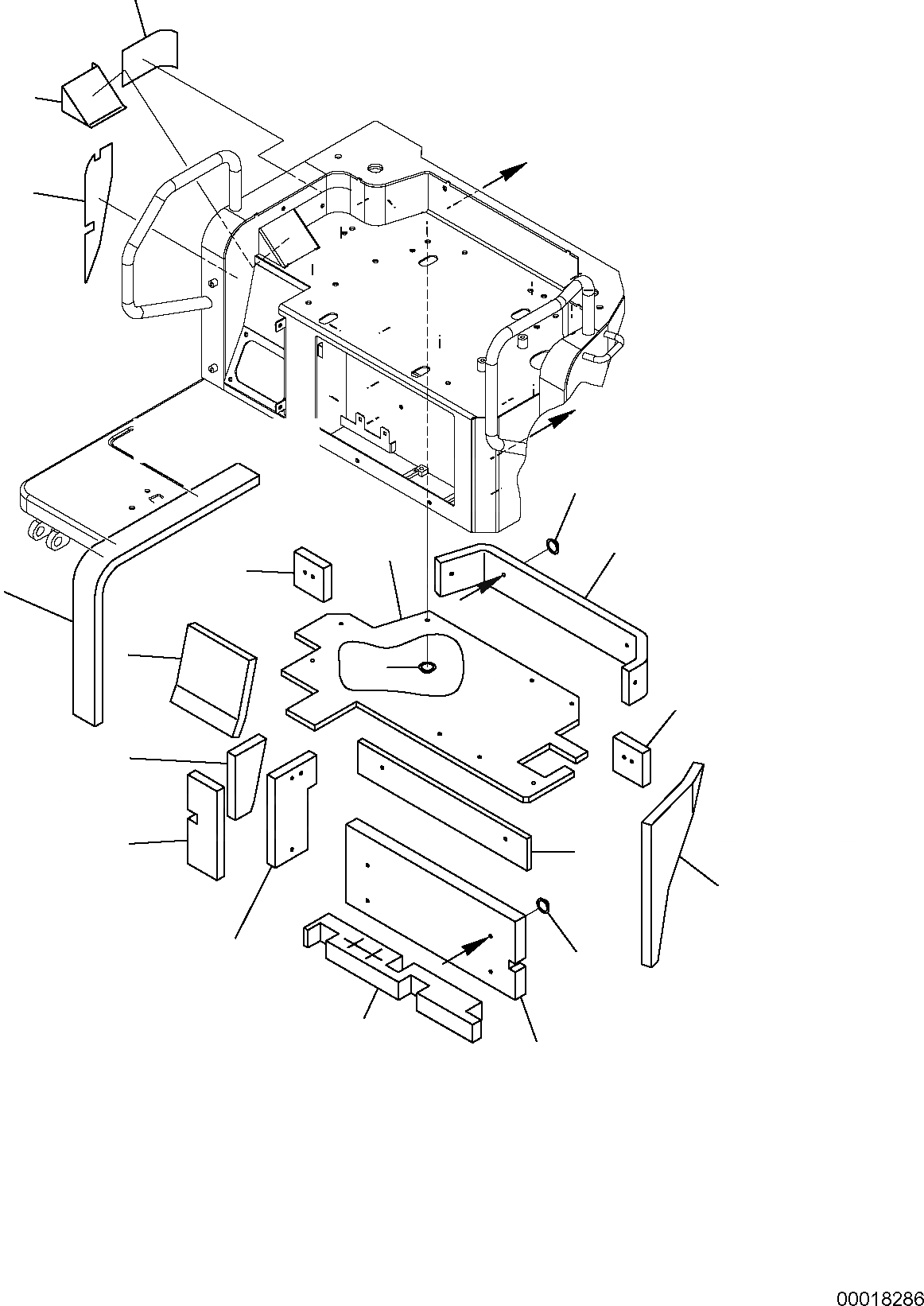 00018286