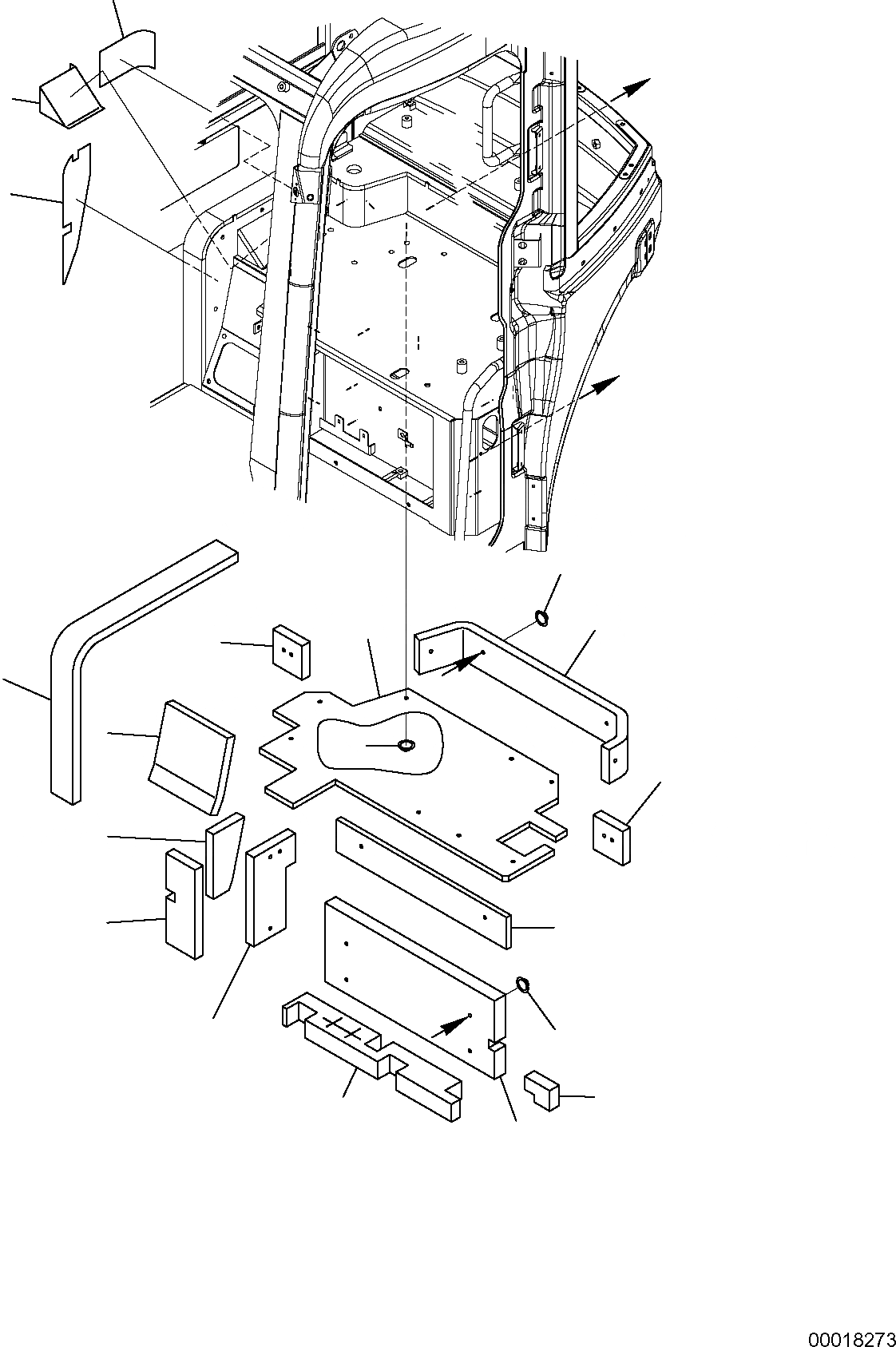 00018273