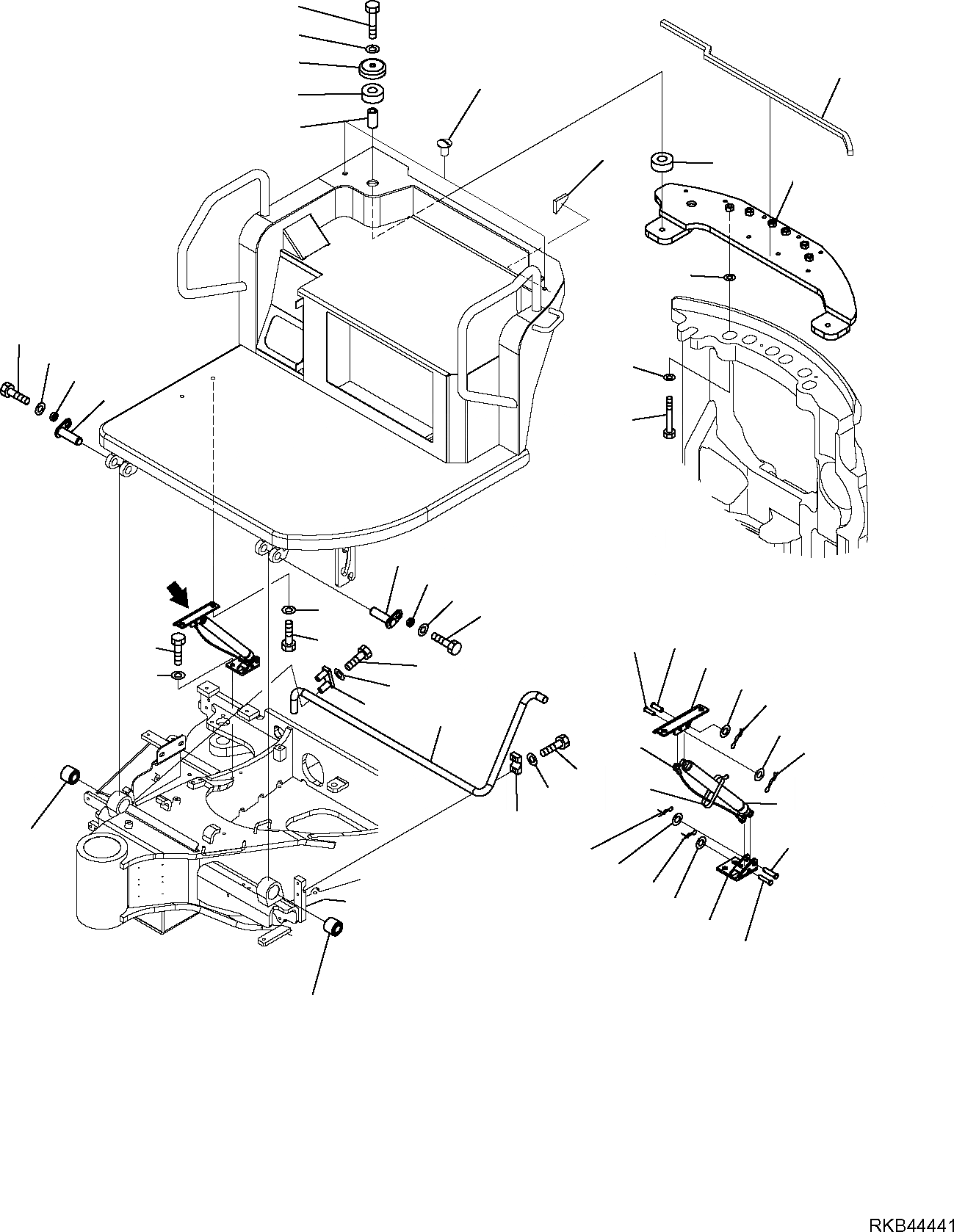 RKB44441