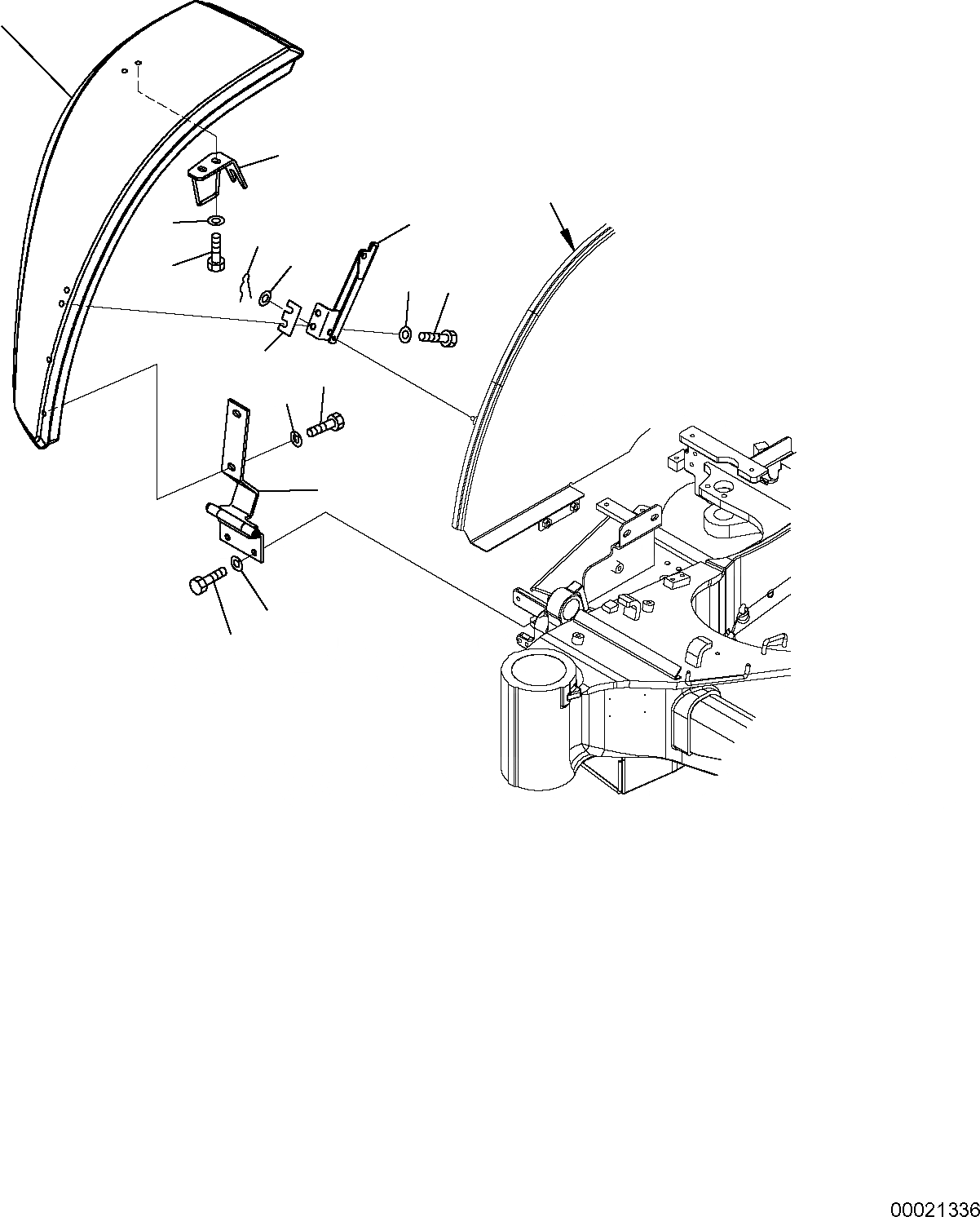 00021336