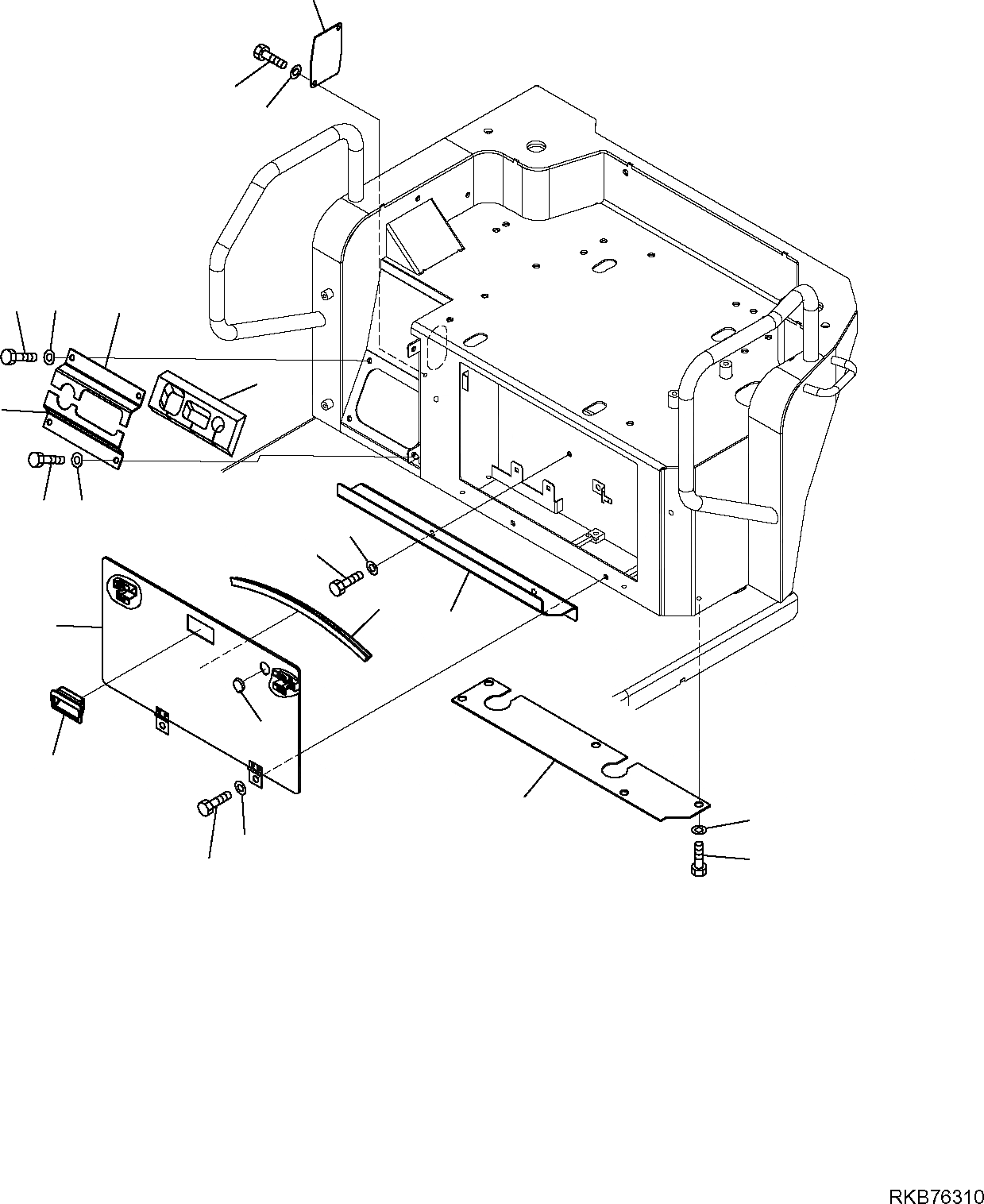 RKB76310