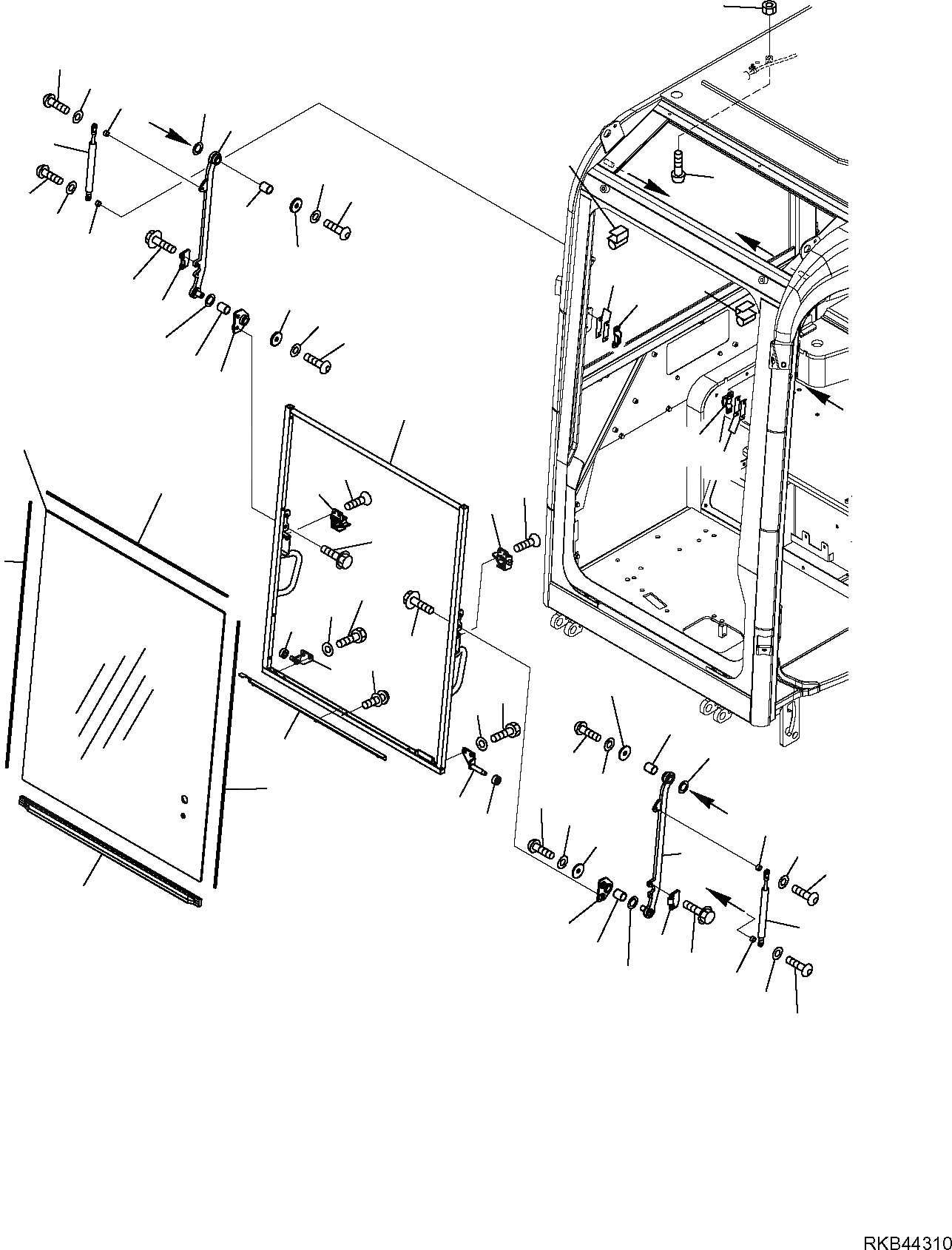 RKB44310