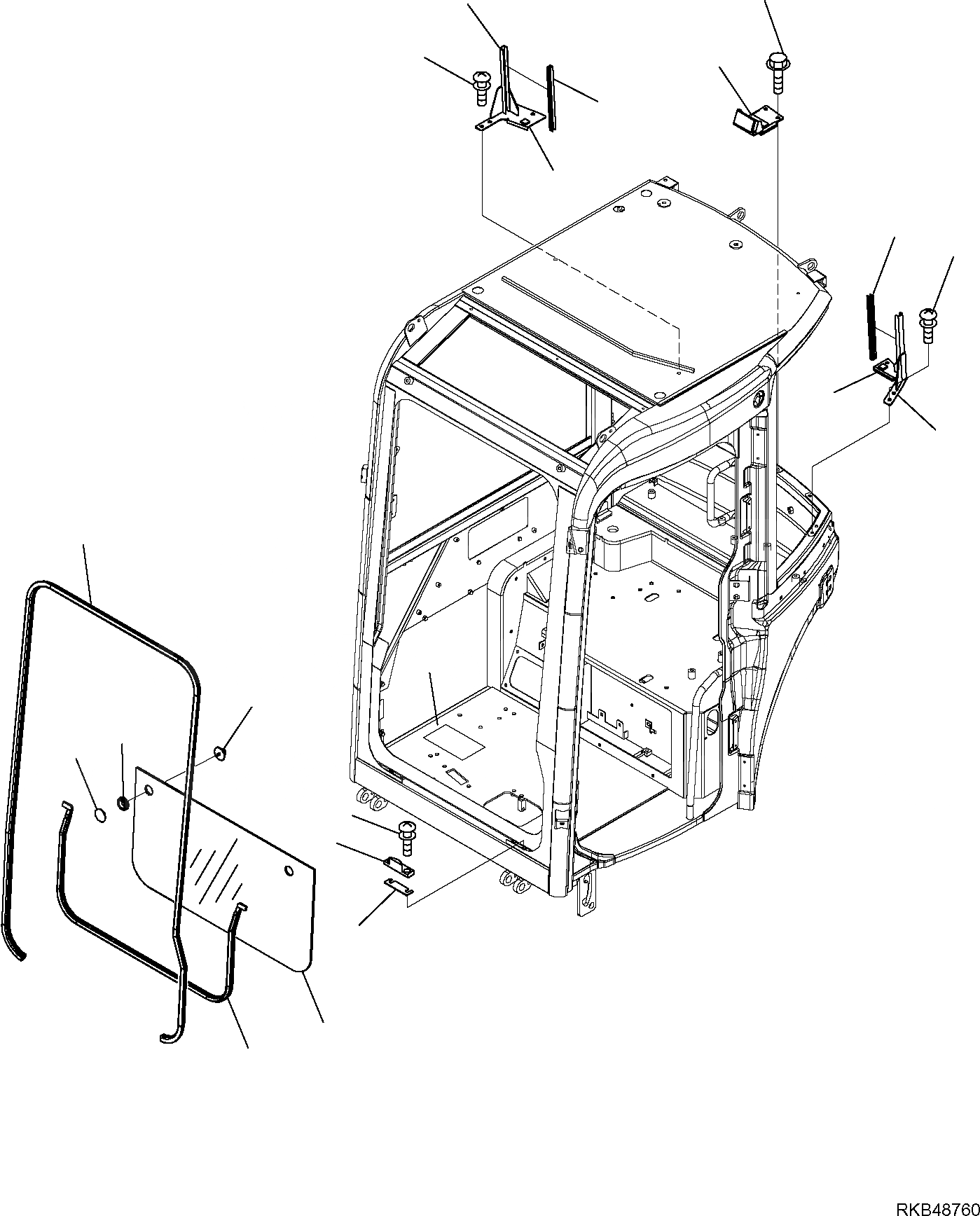 RKB48760