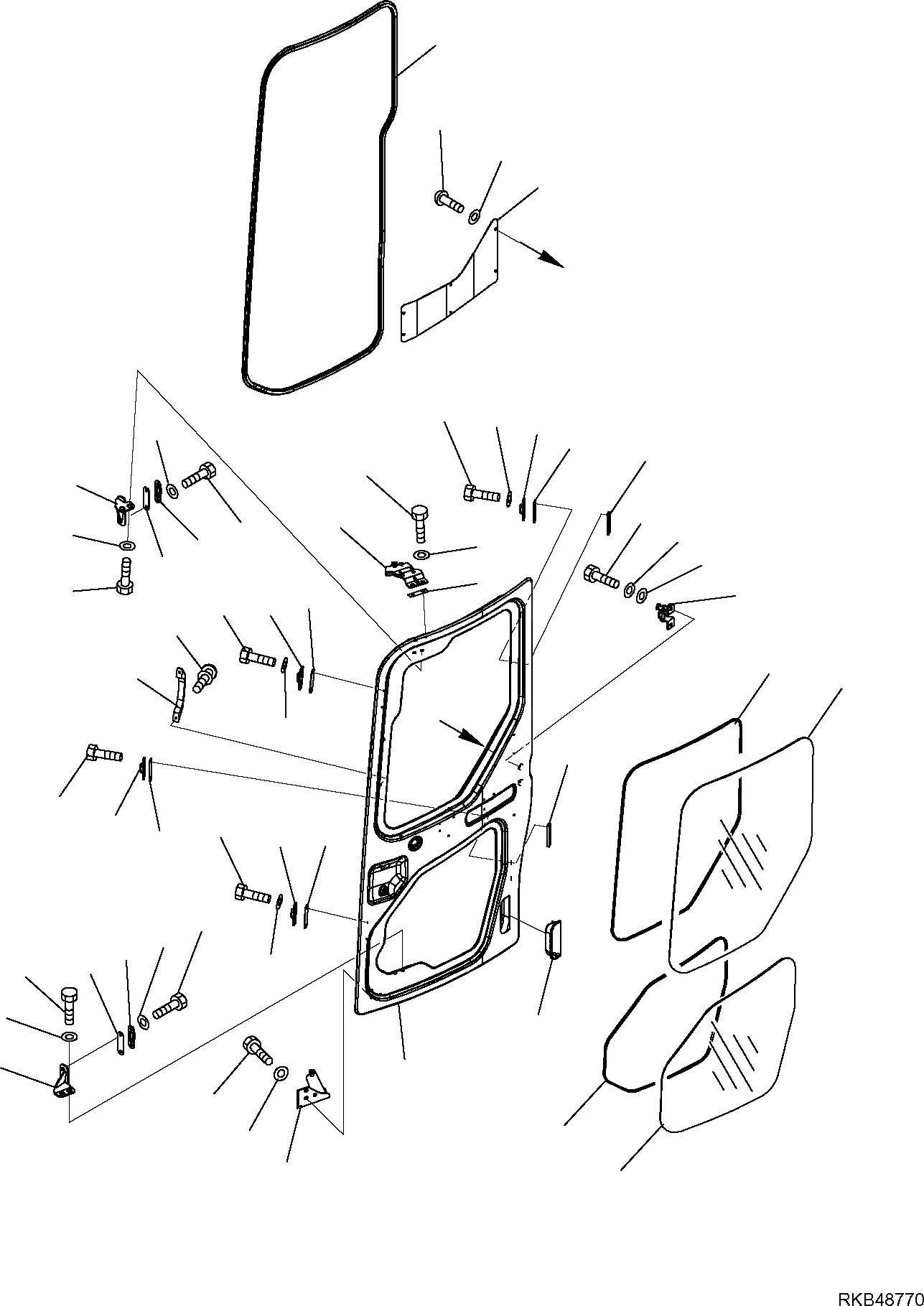 RKB48770