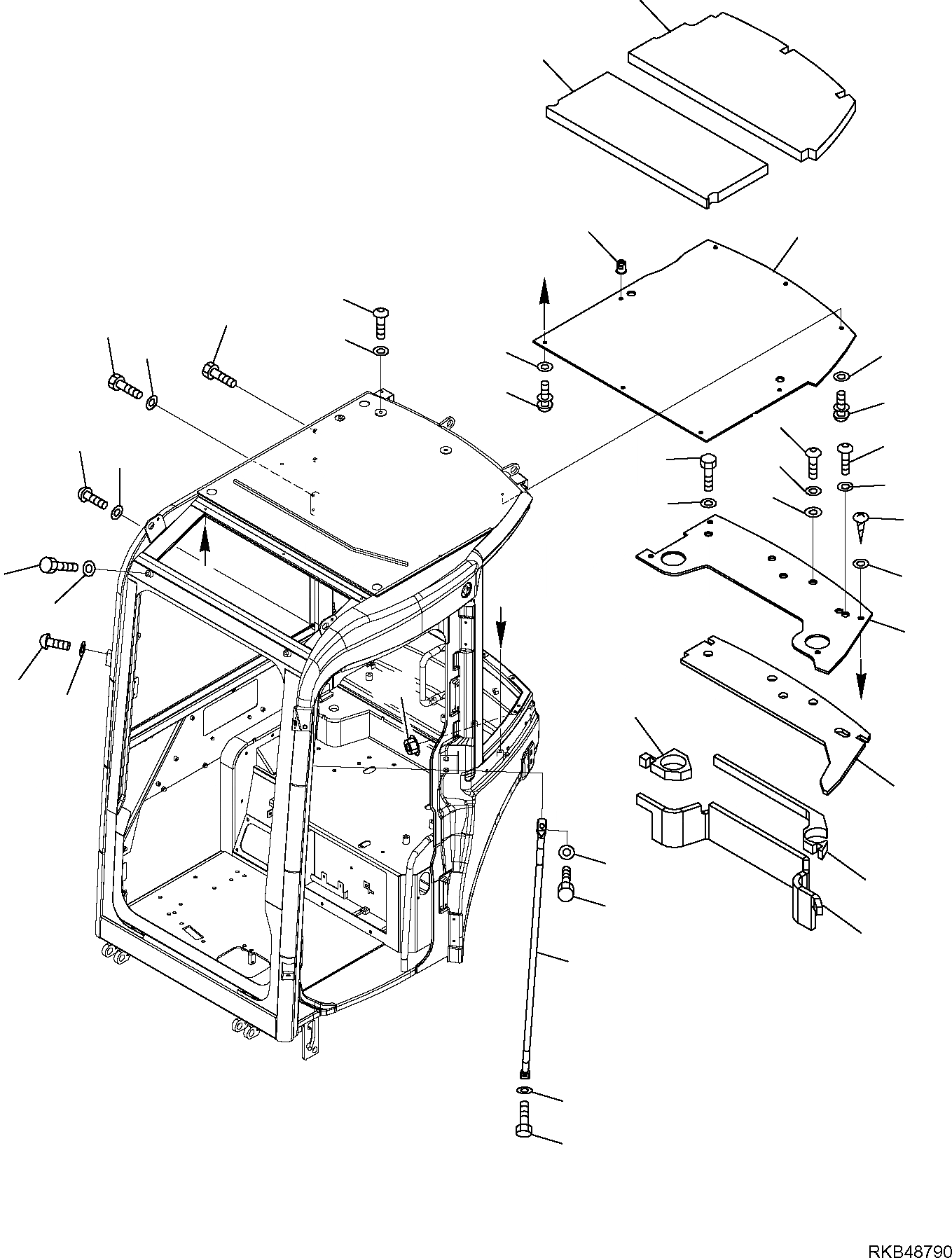 RKB48790