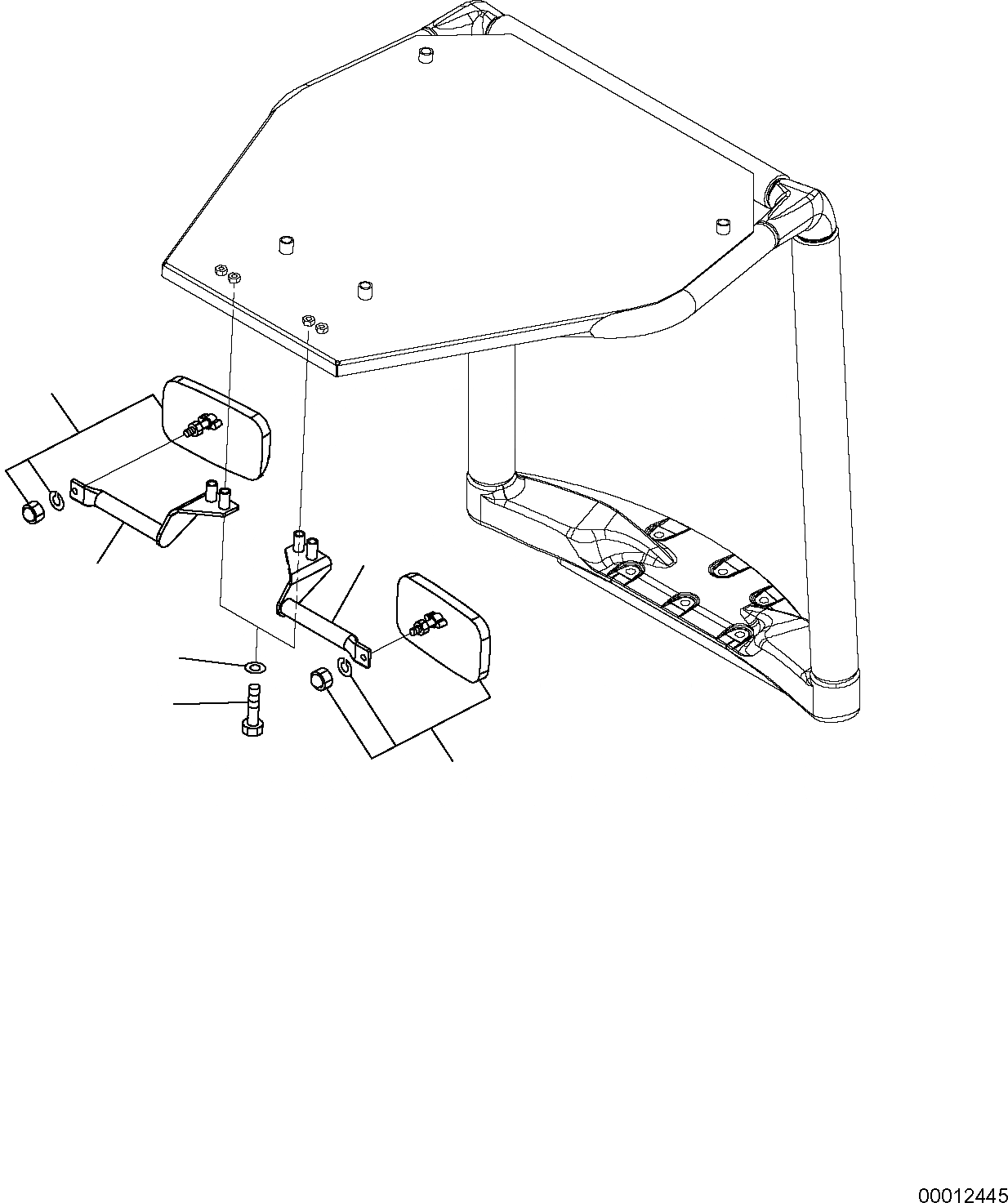 00012445