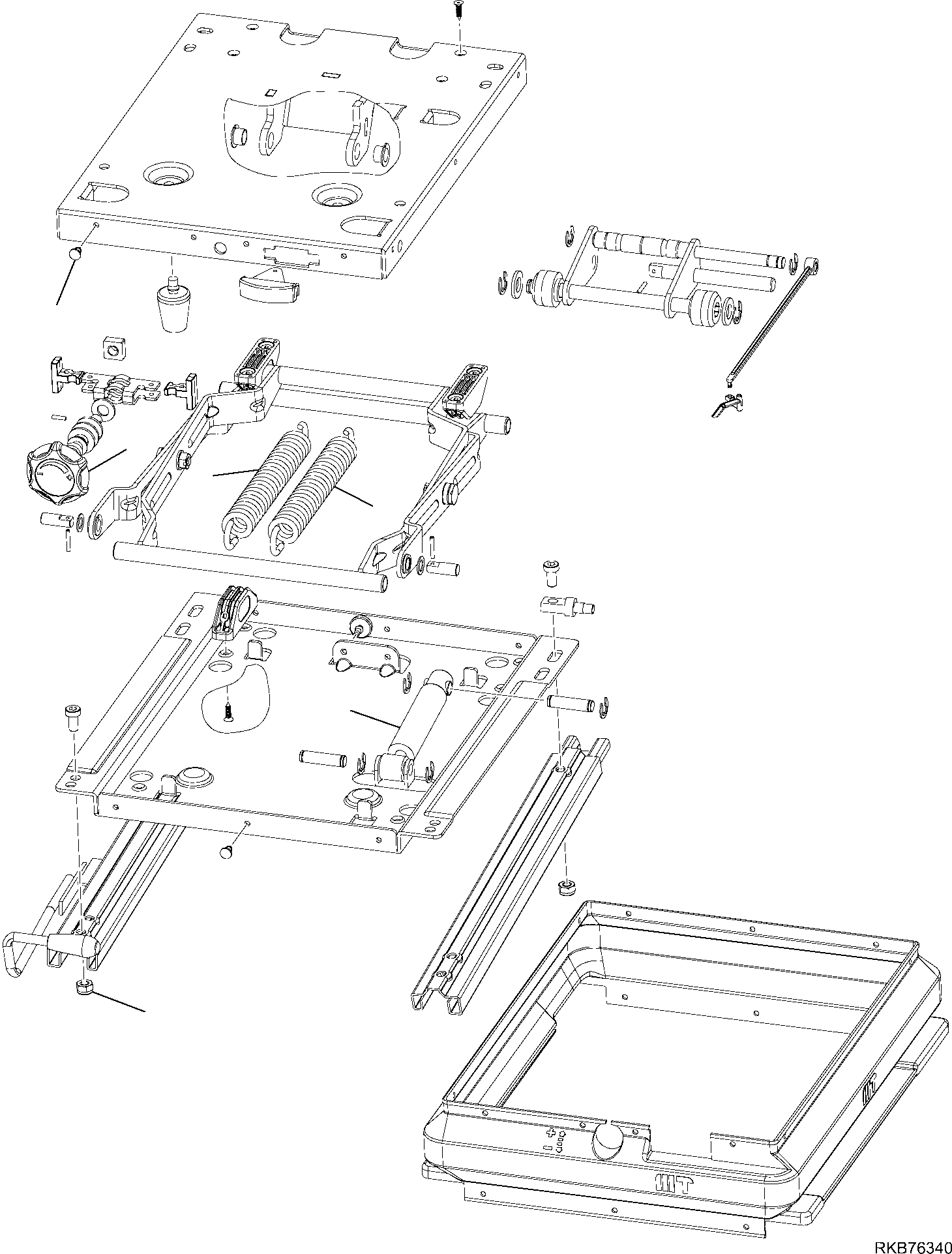 RKB76340