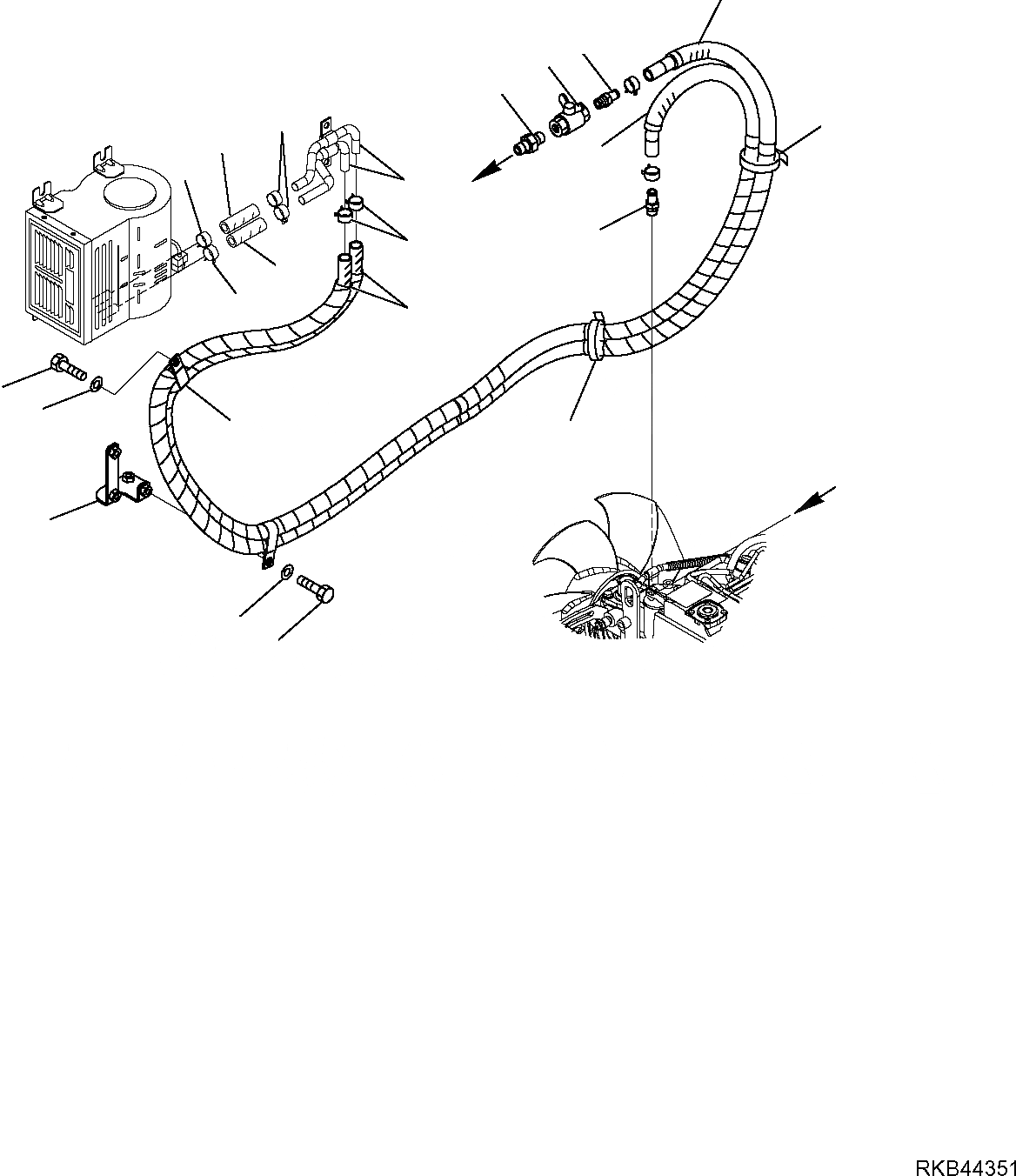 RKB44351