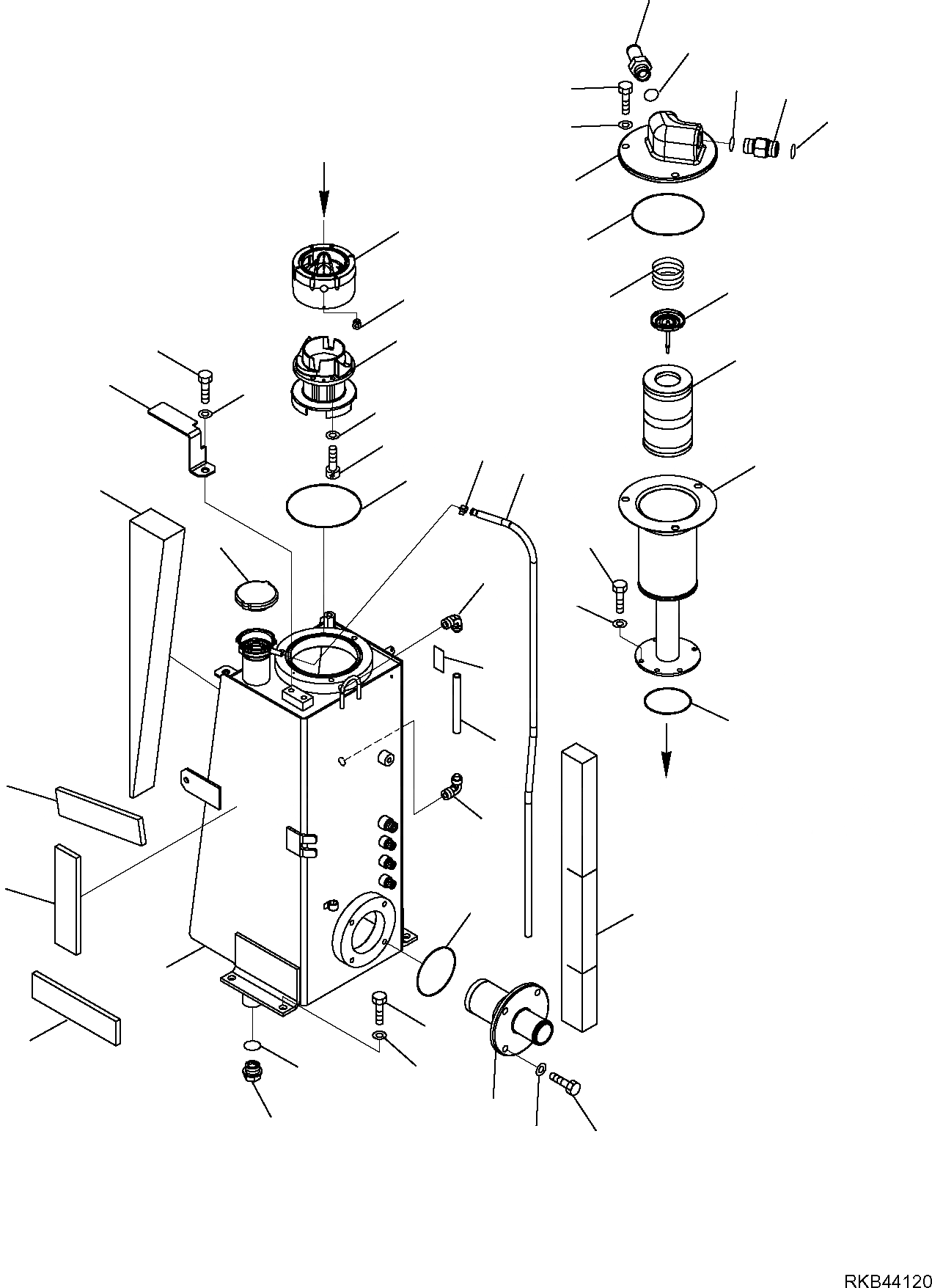 RKB44120