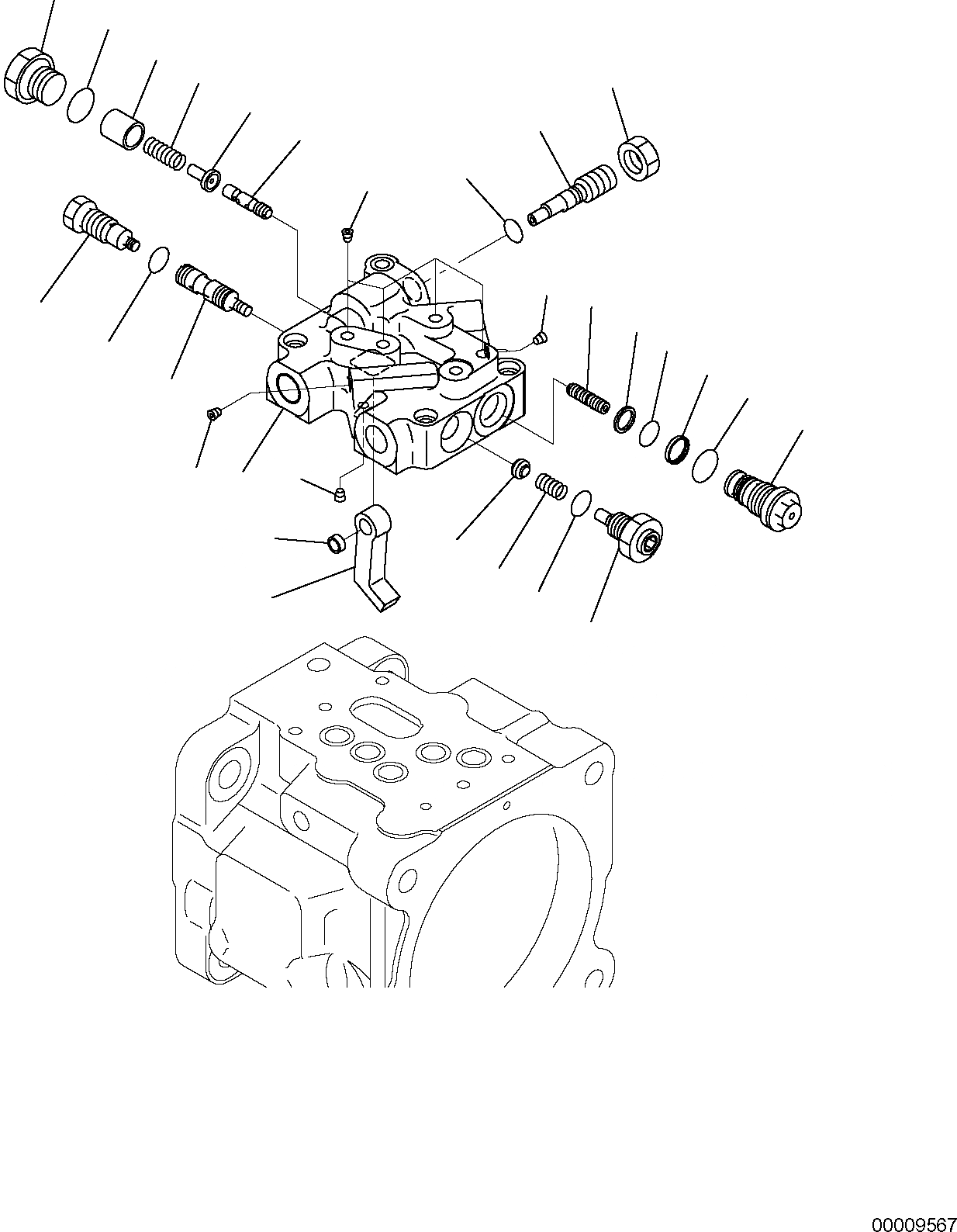 00009567