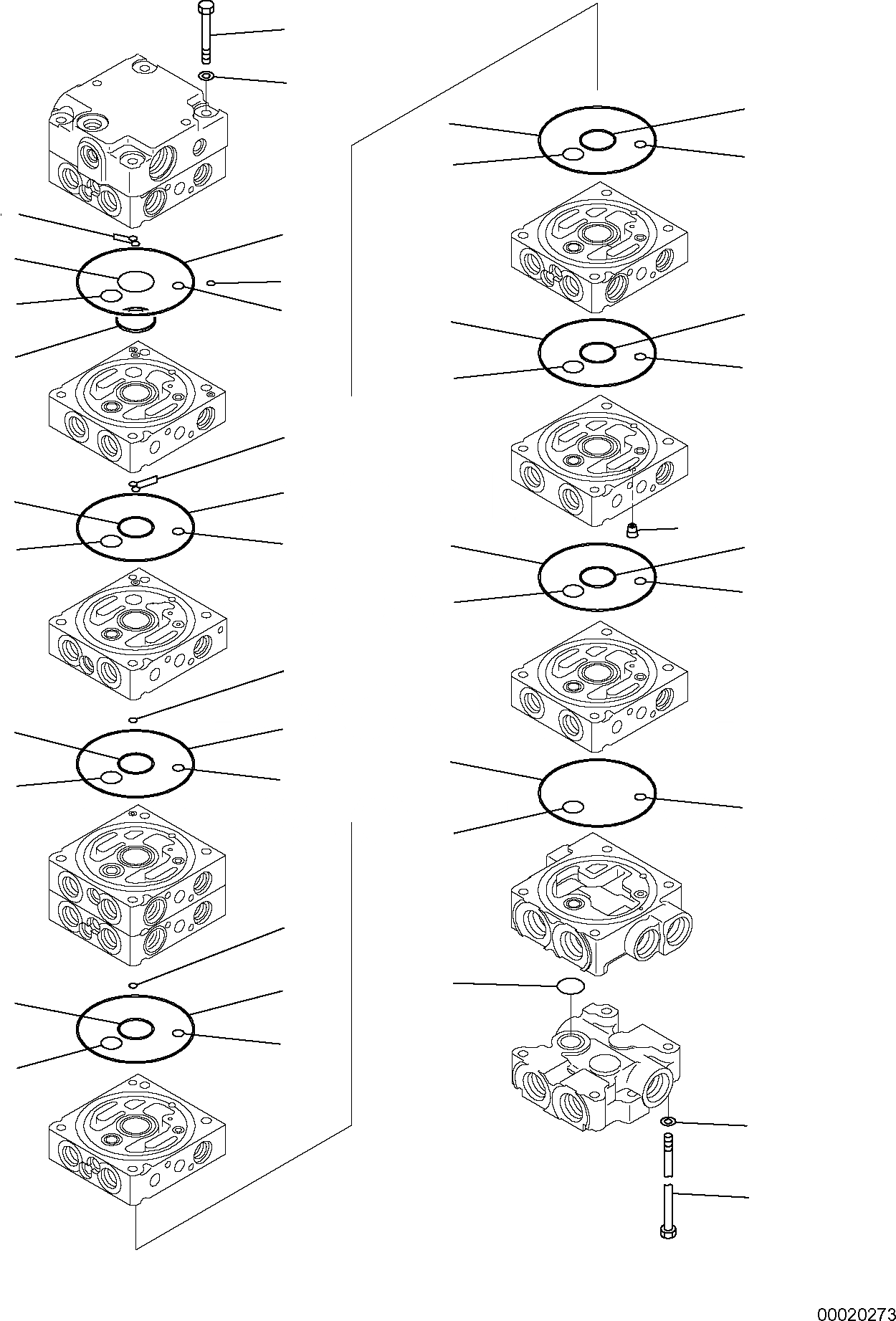 00020273