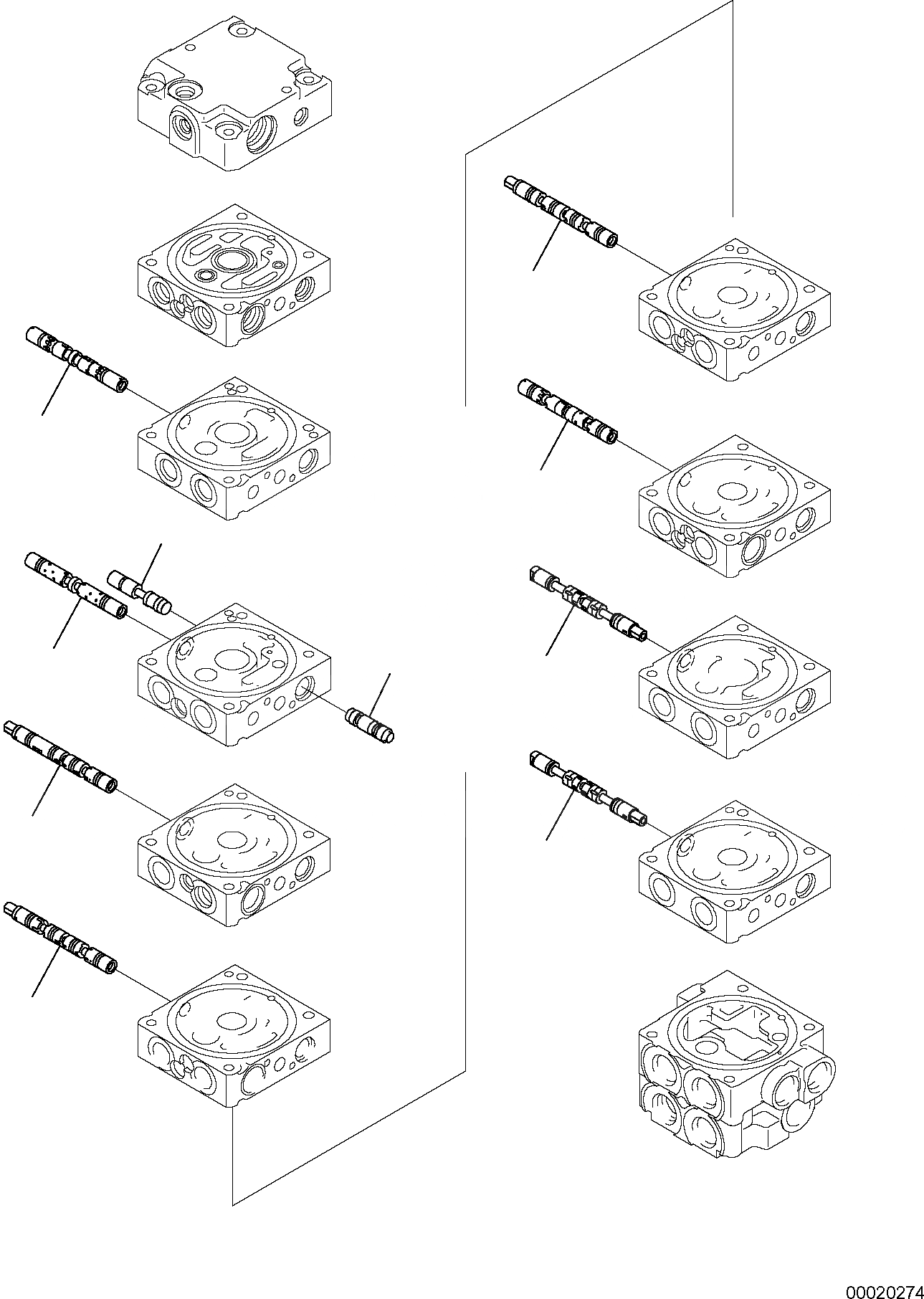 00020274