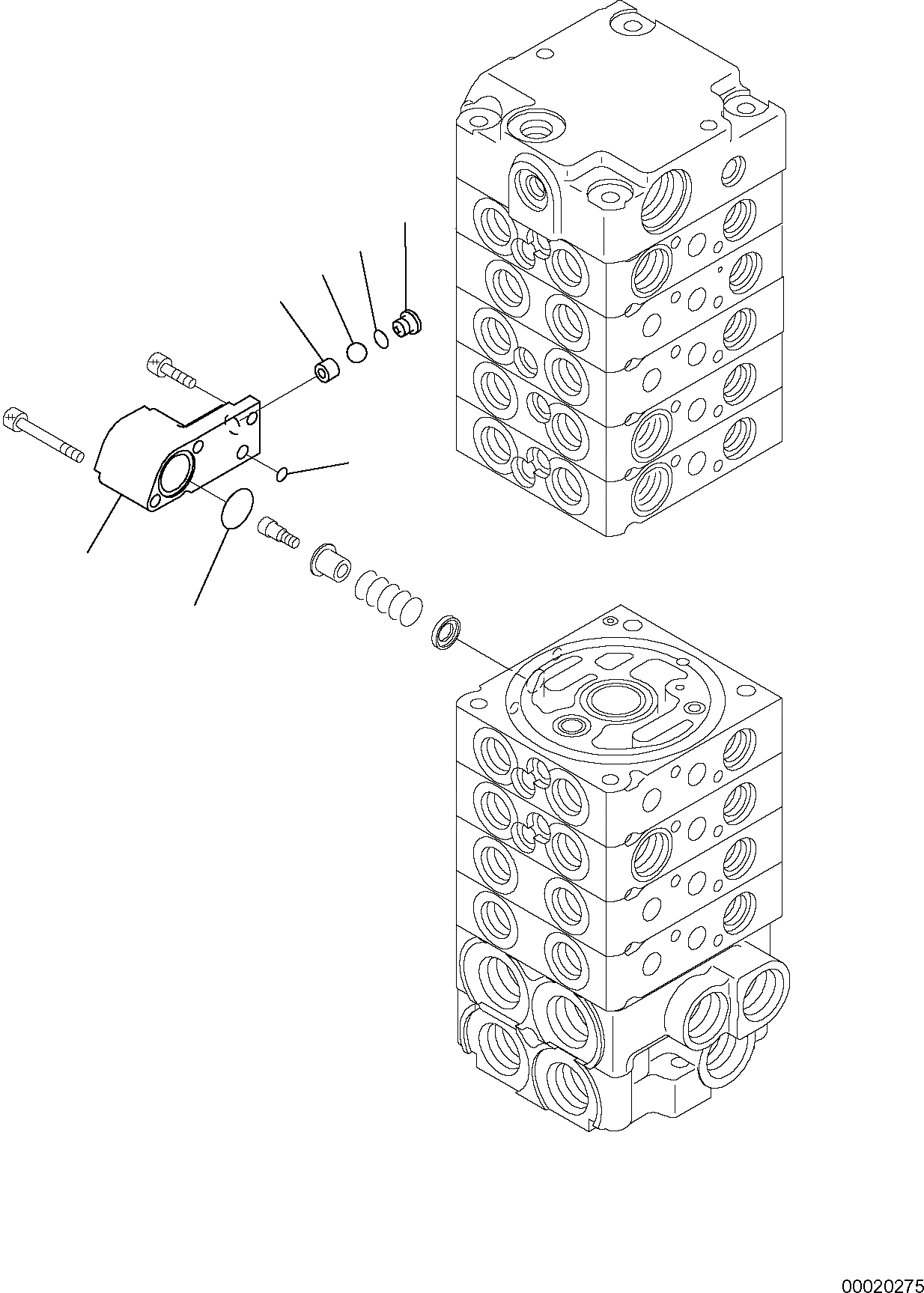 00020275