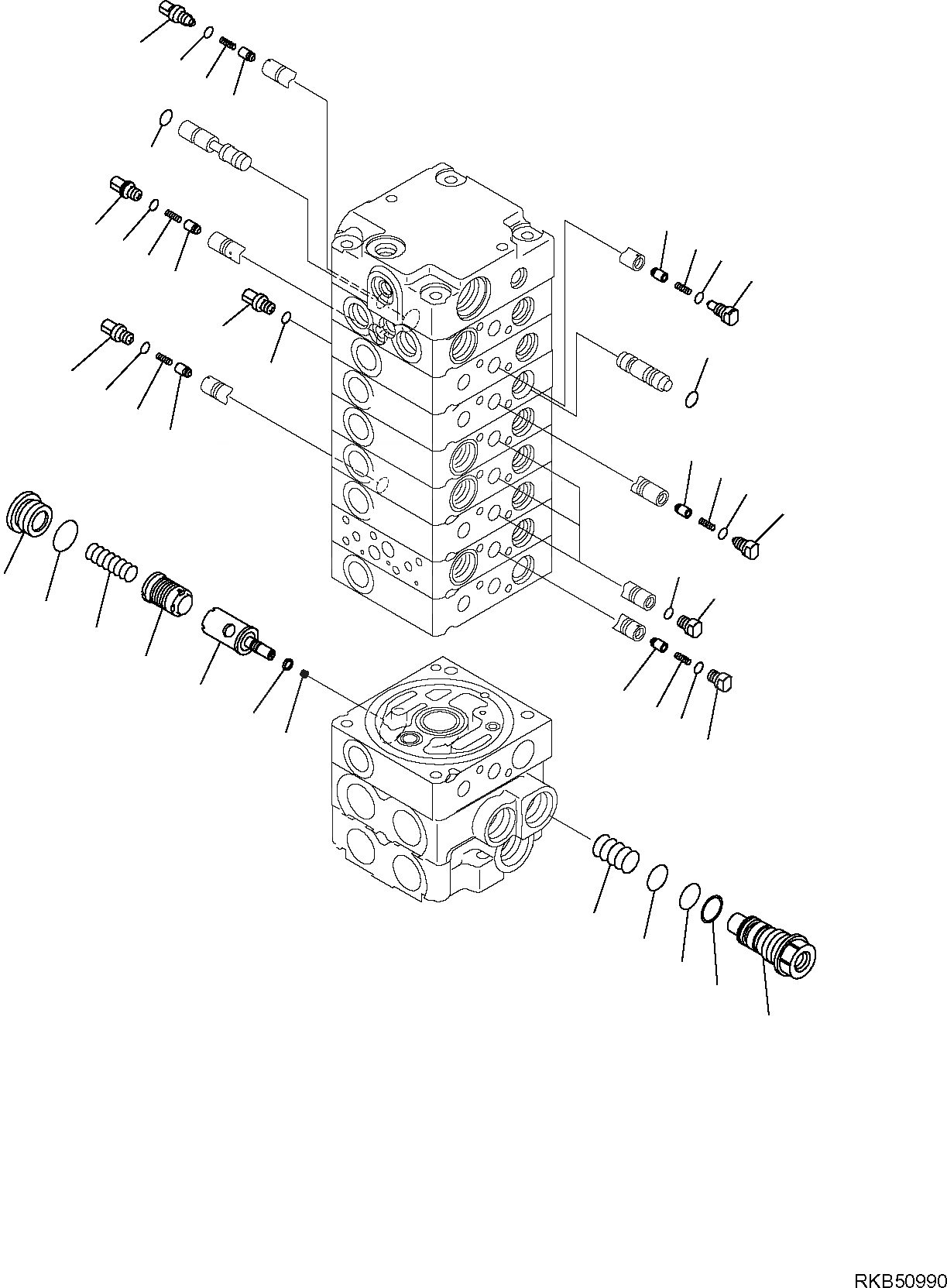 RKB50990