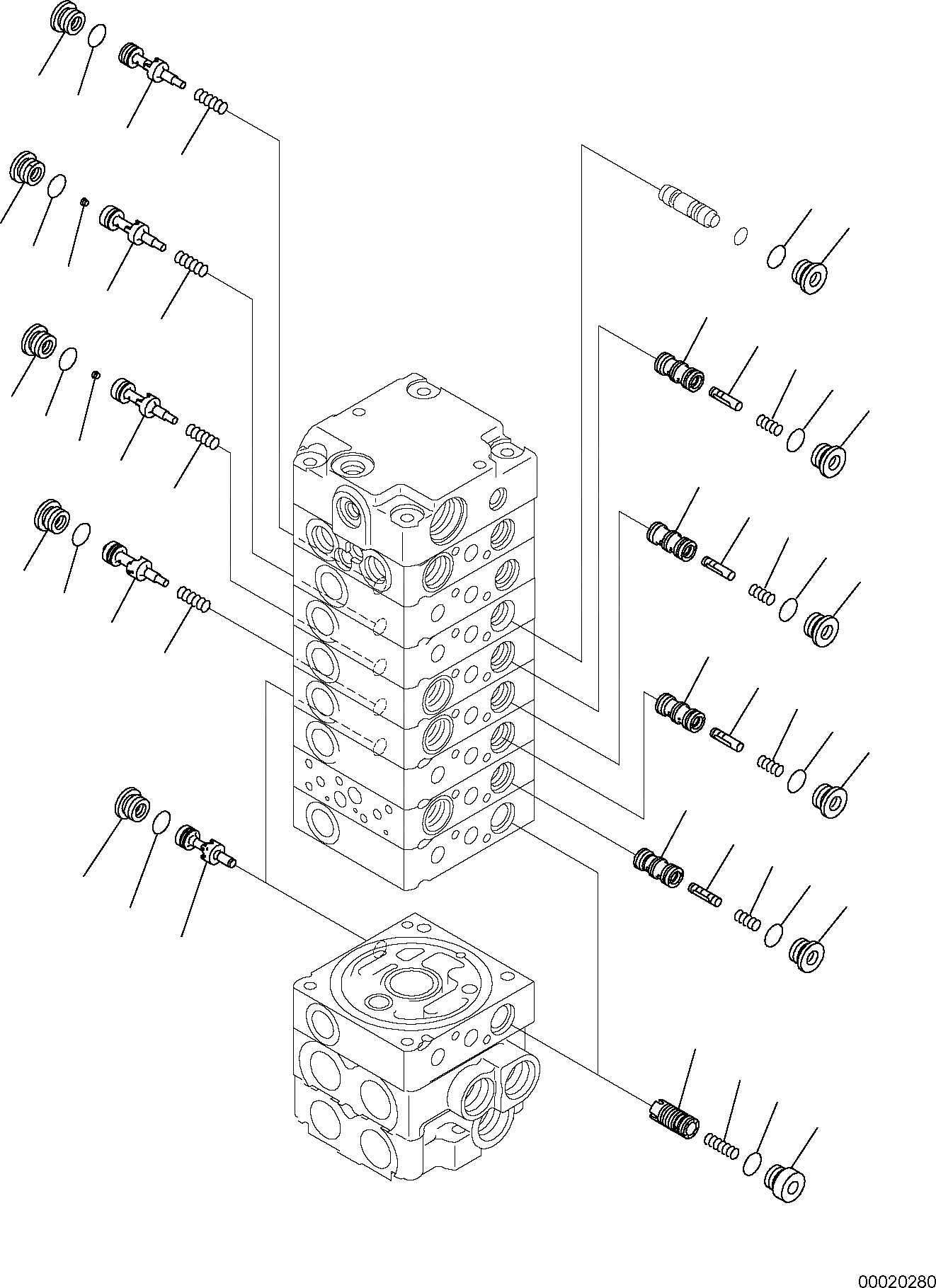 00020280