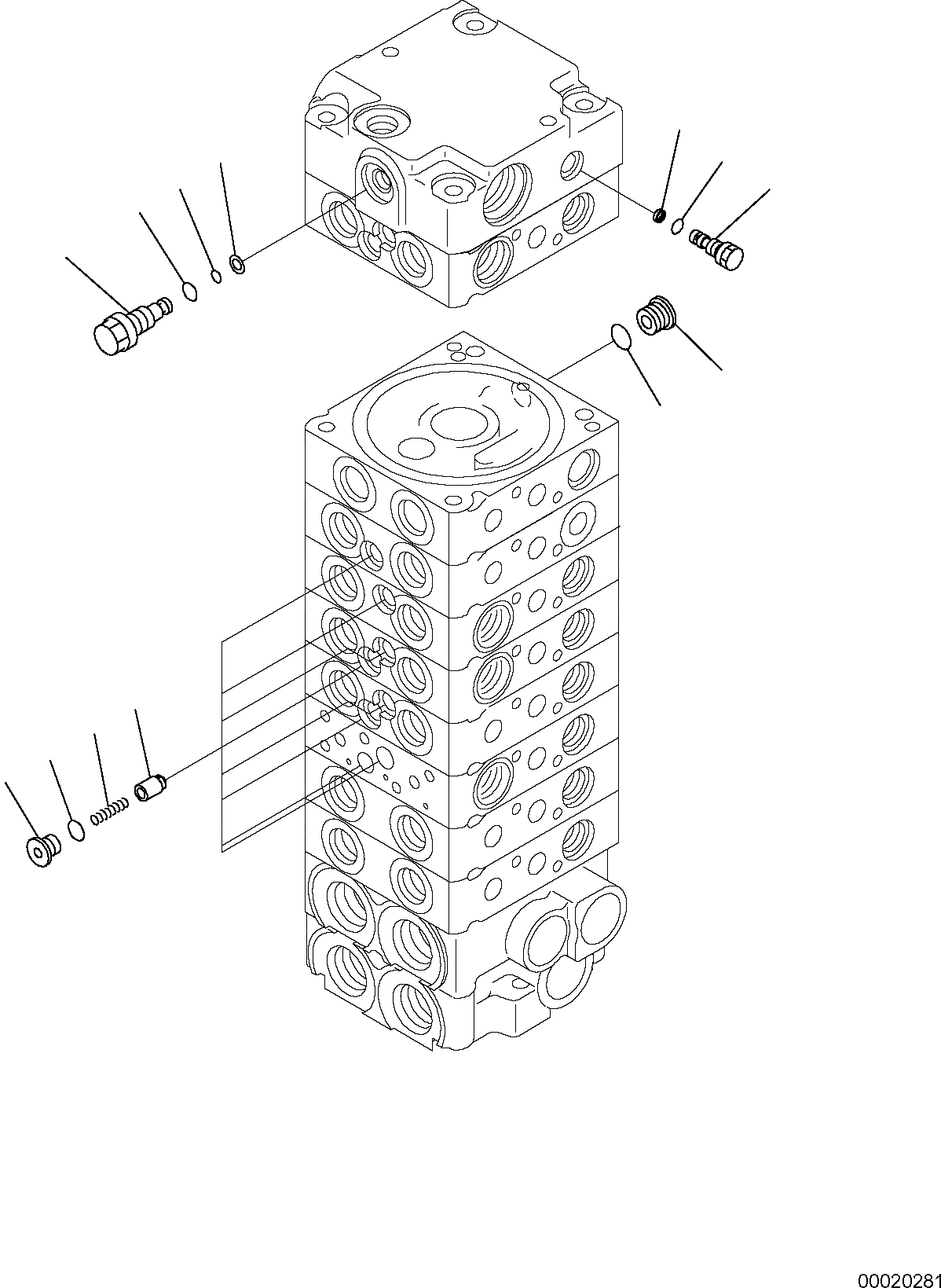 00020281