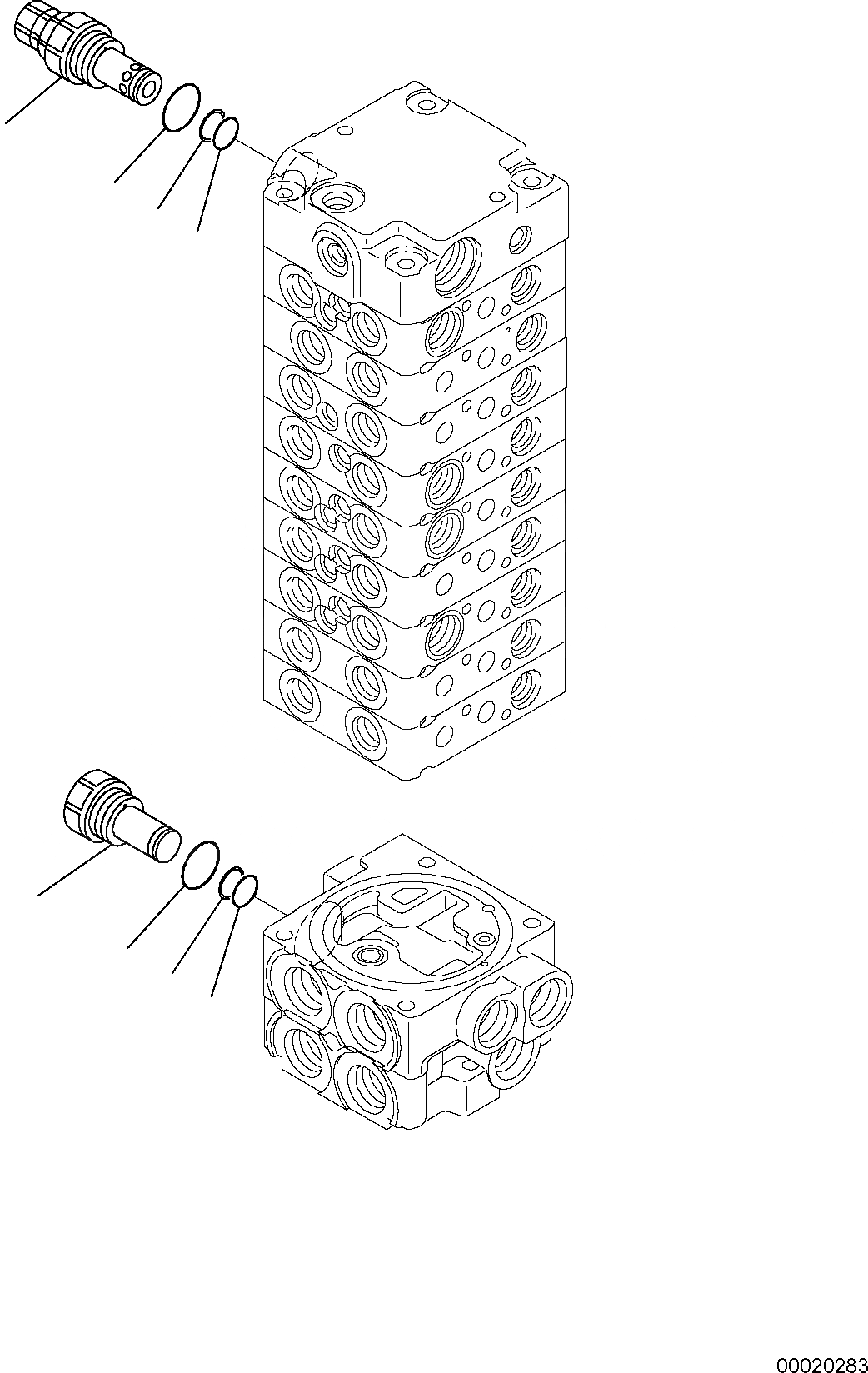 00020283