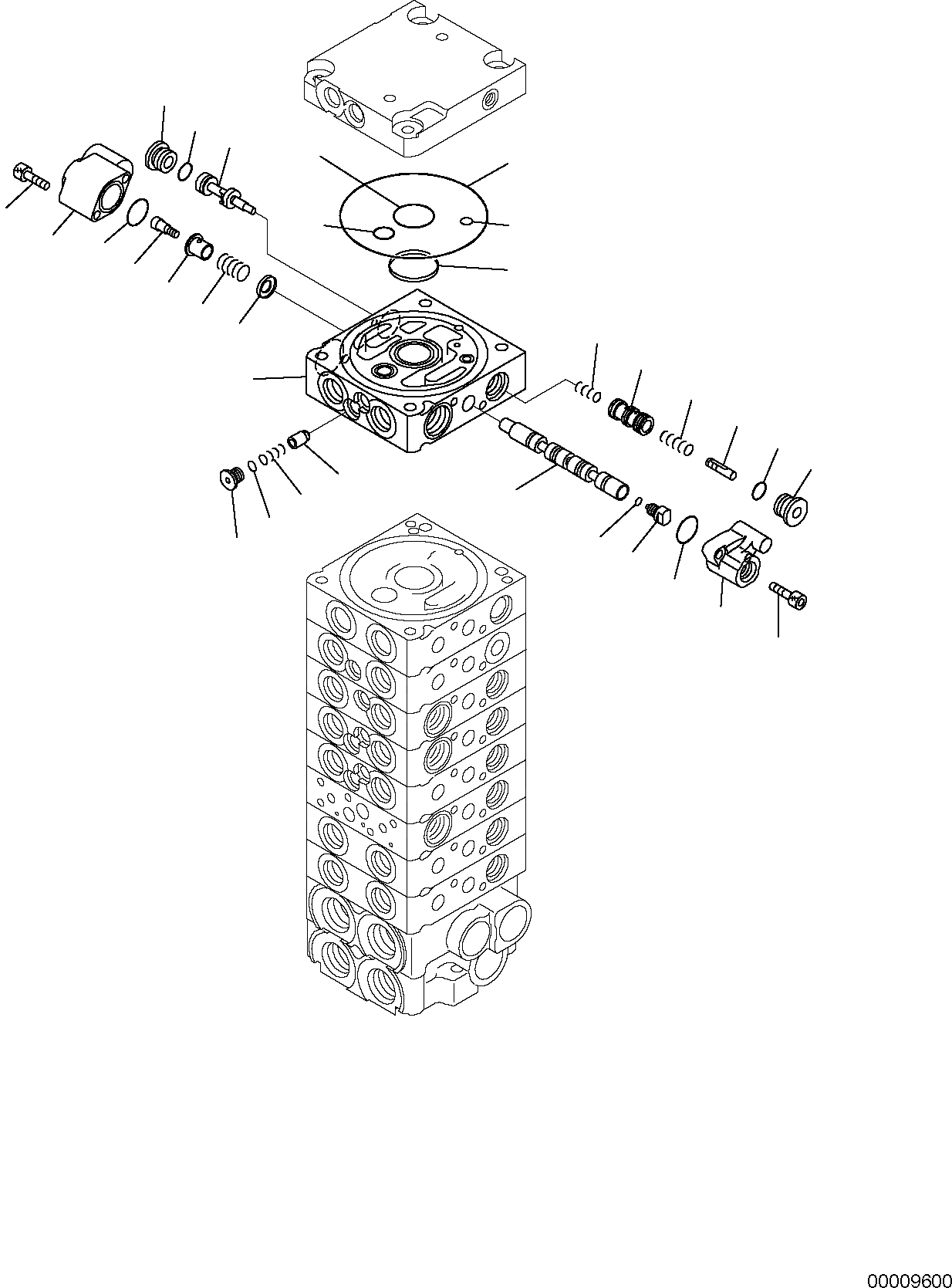 00009600