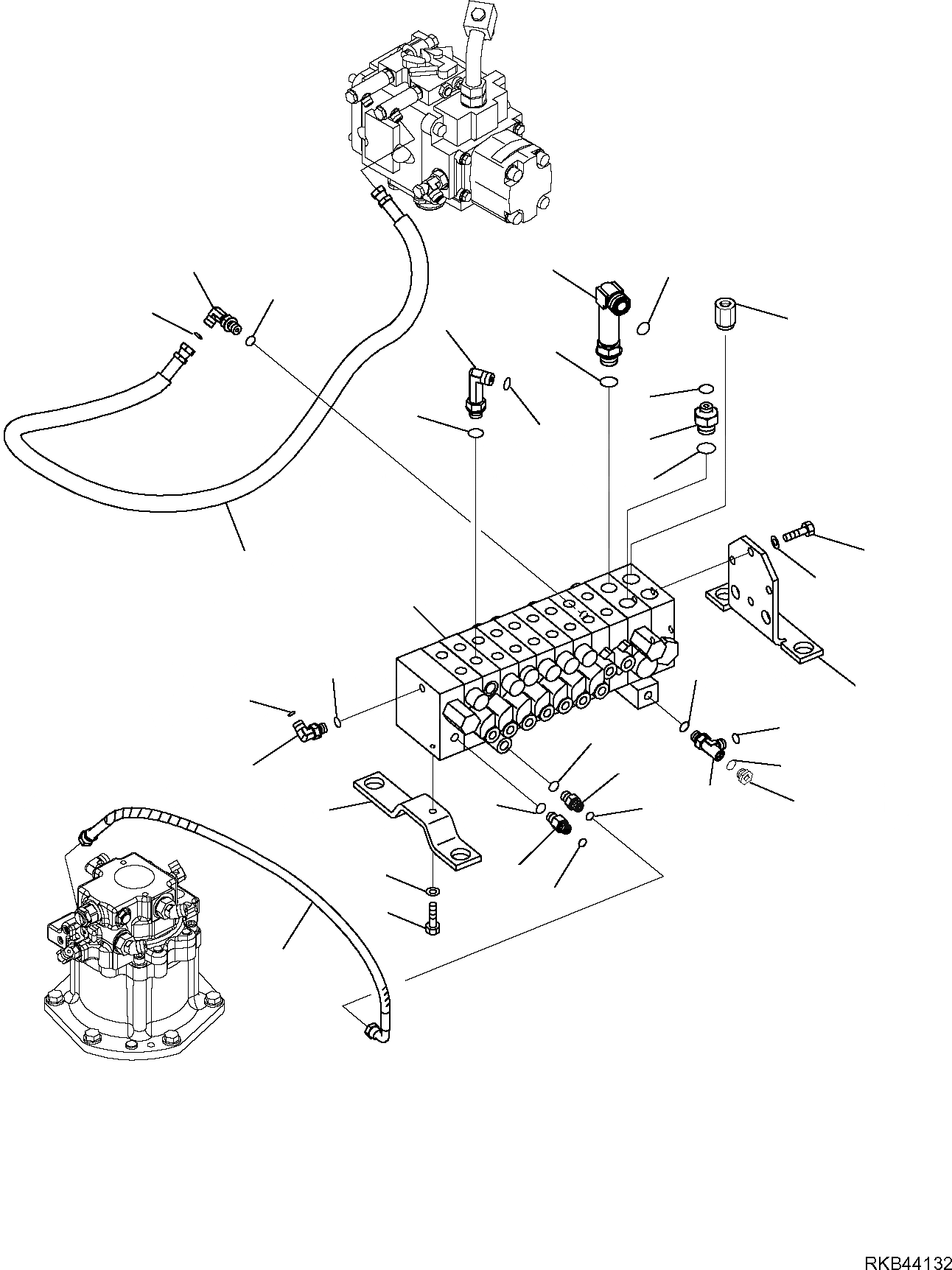 RKB44132