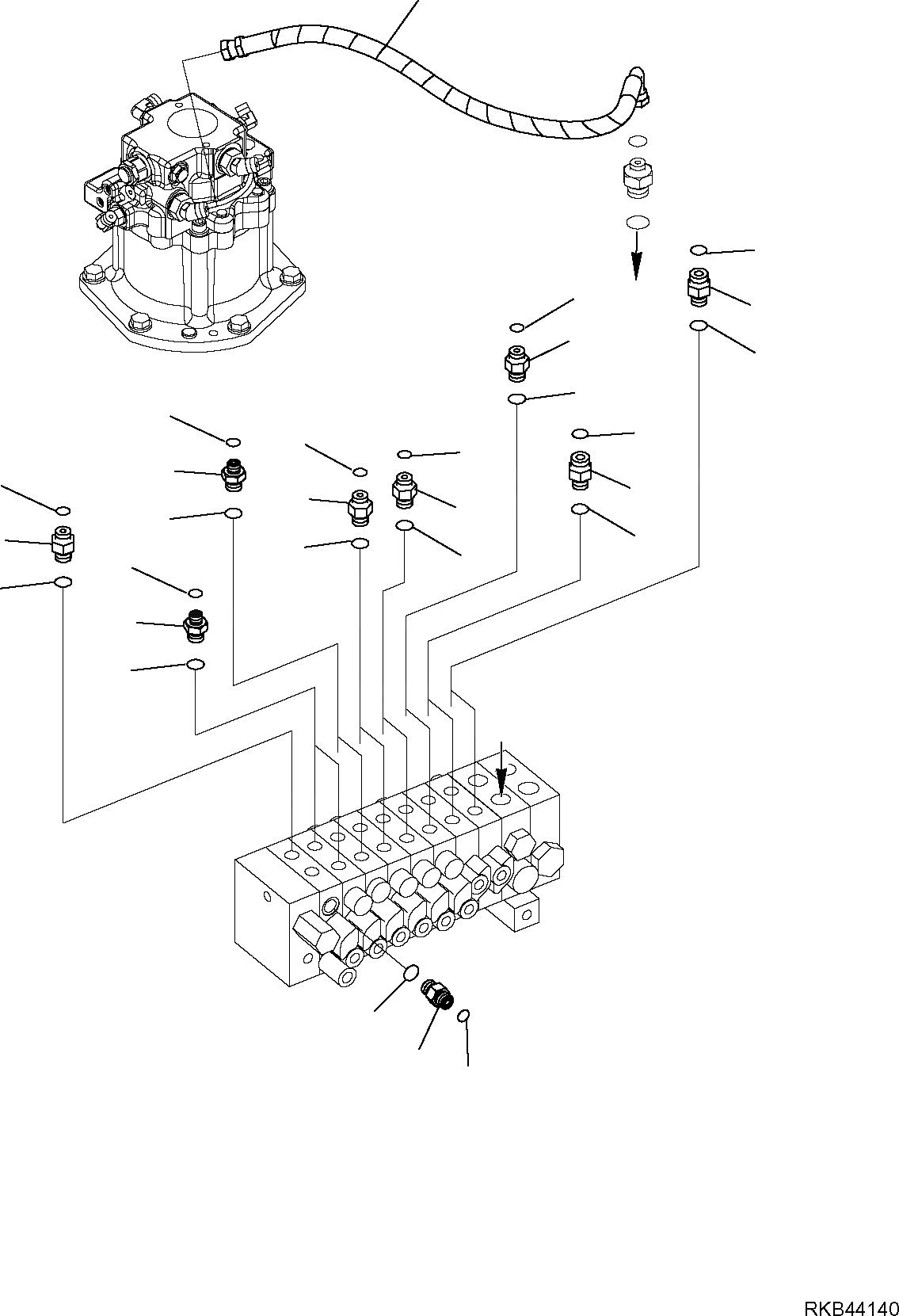 RKB44140