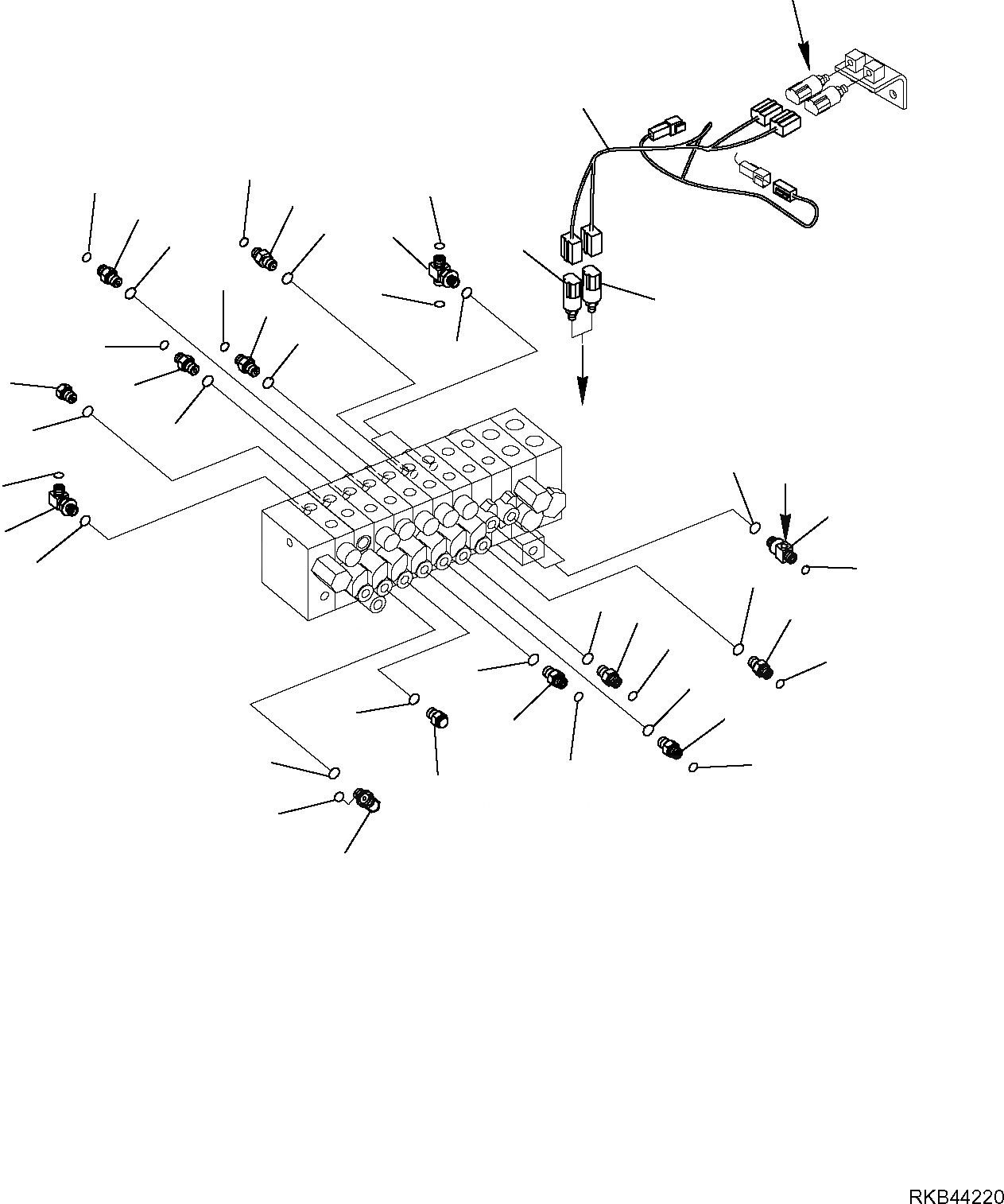 RKB44220