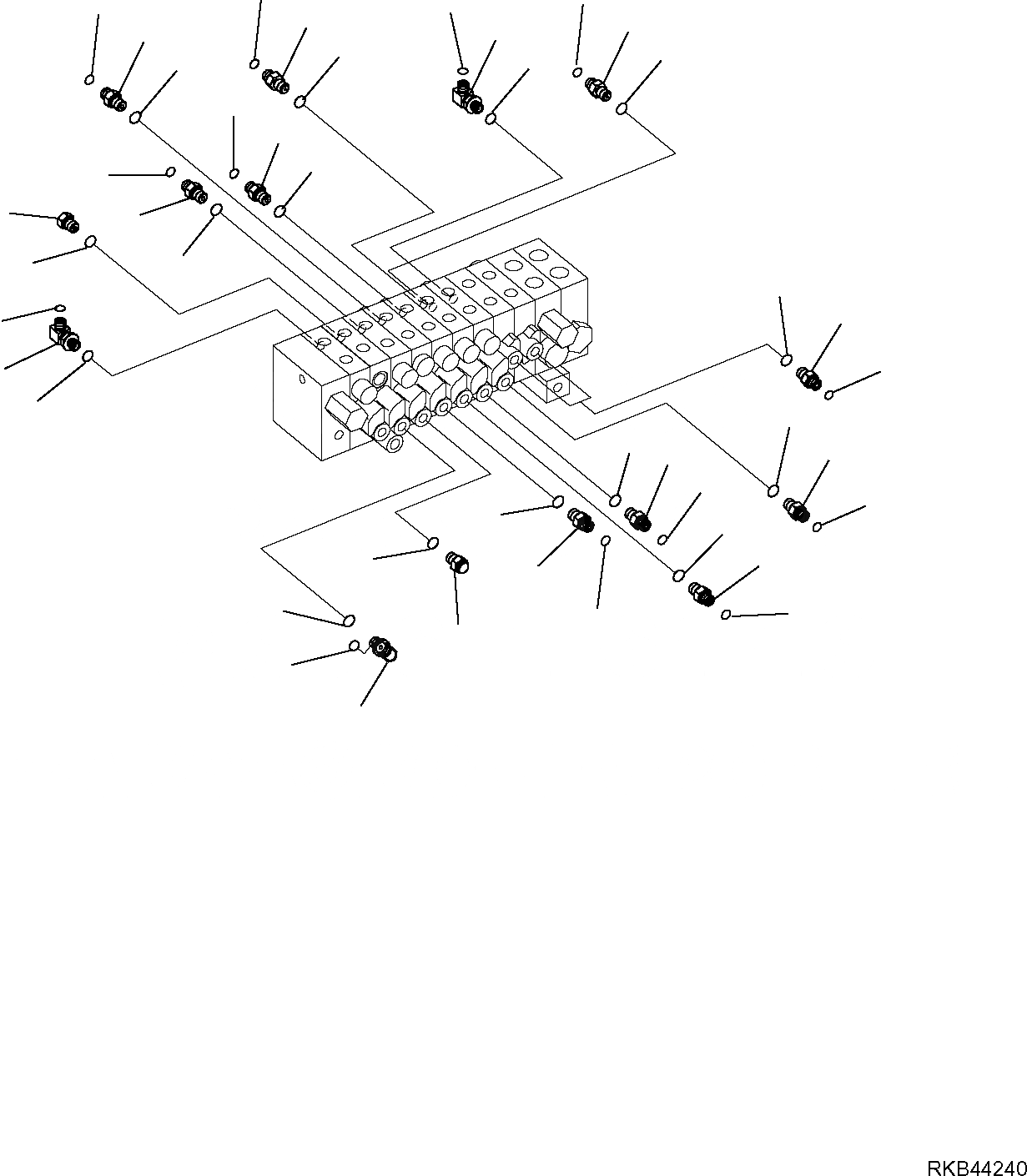 RKB44240