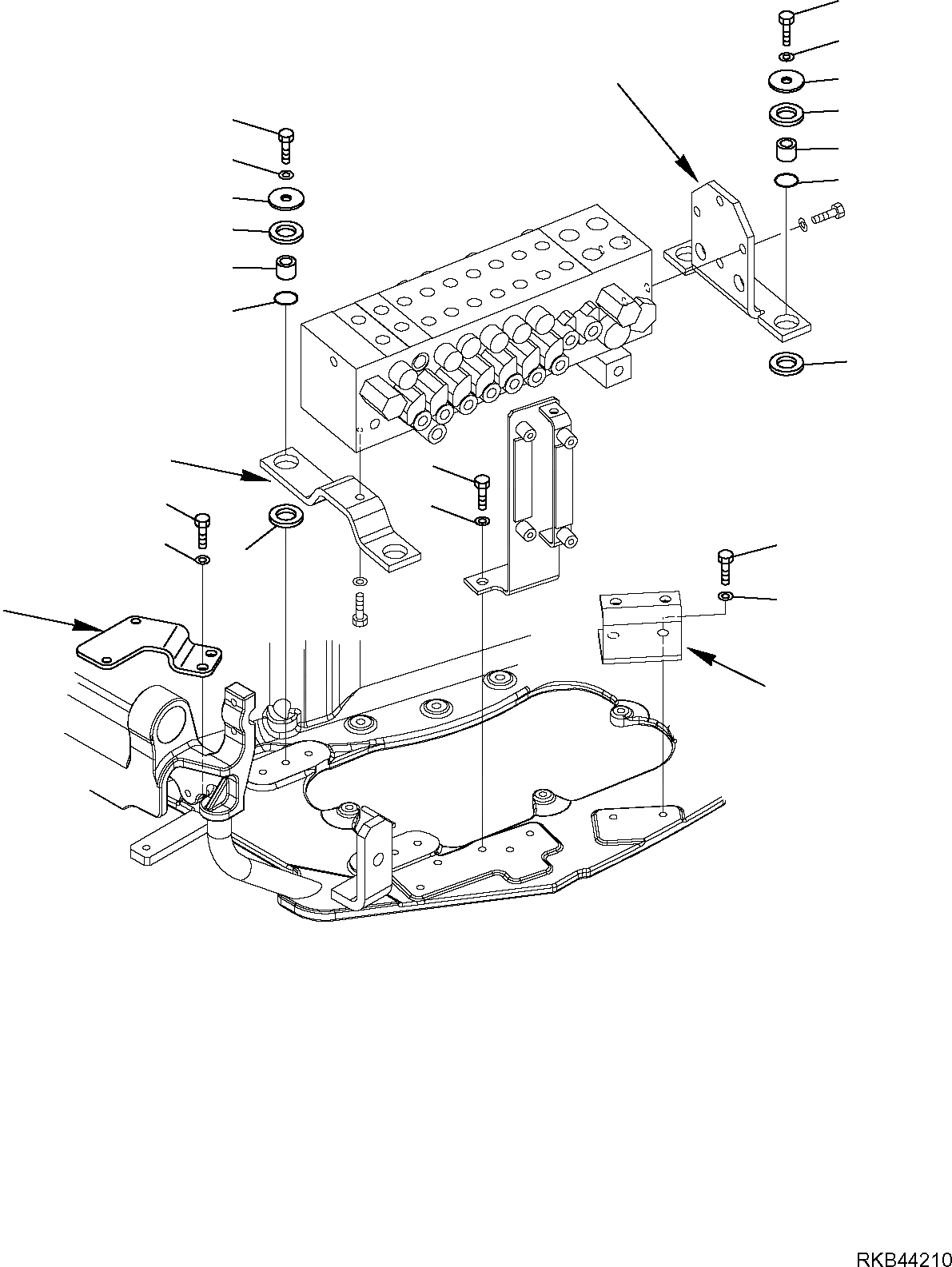 RKB44210