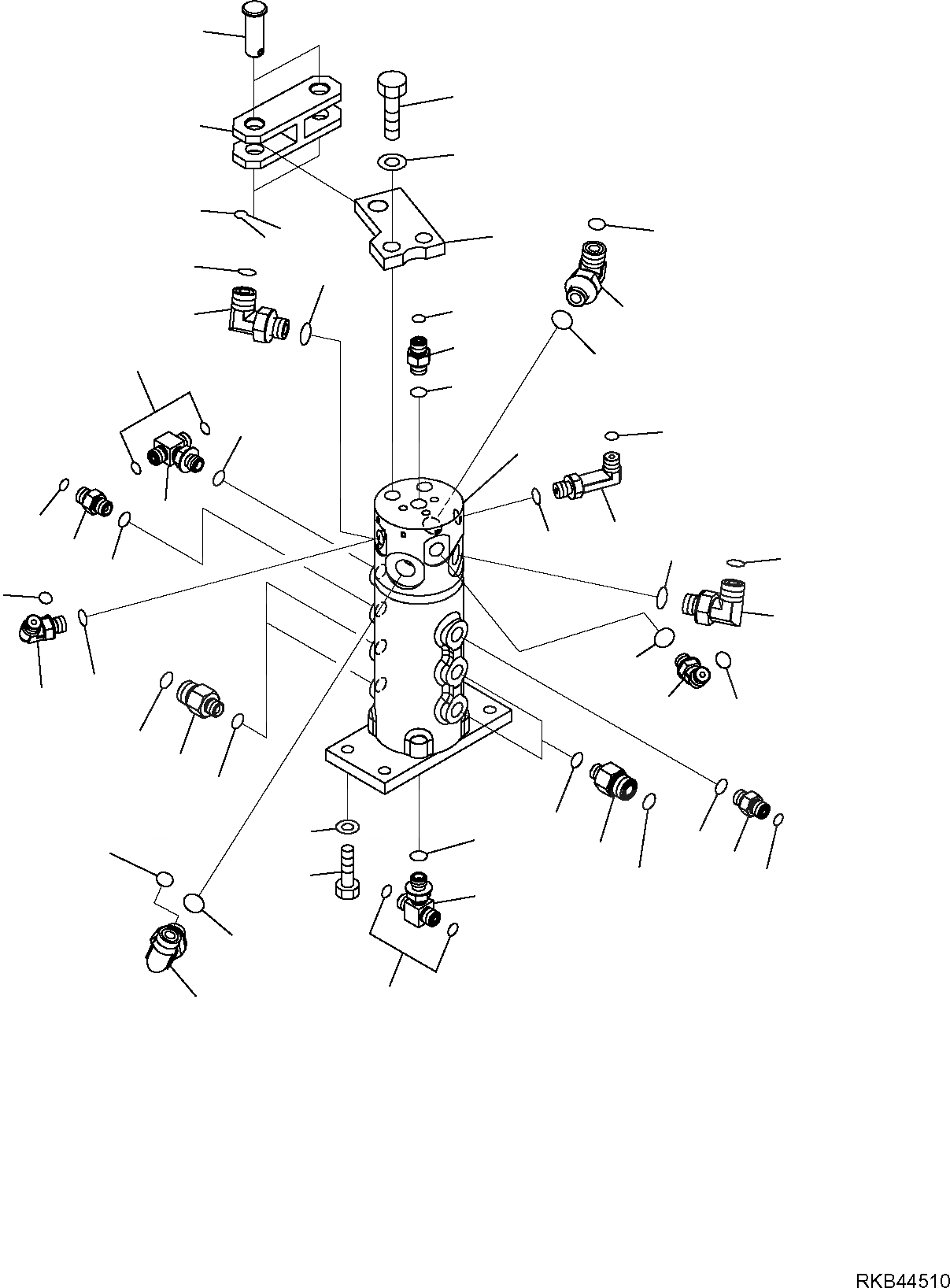 RKB44510