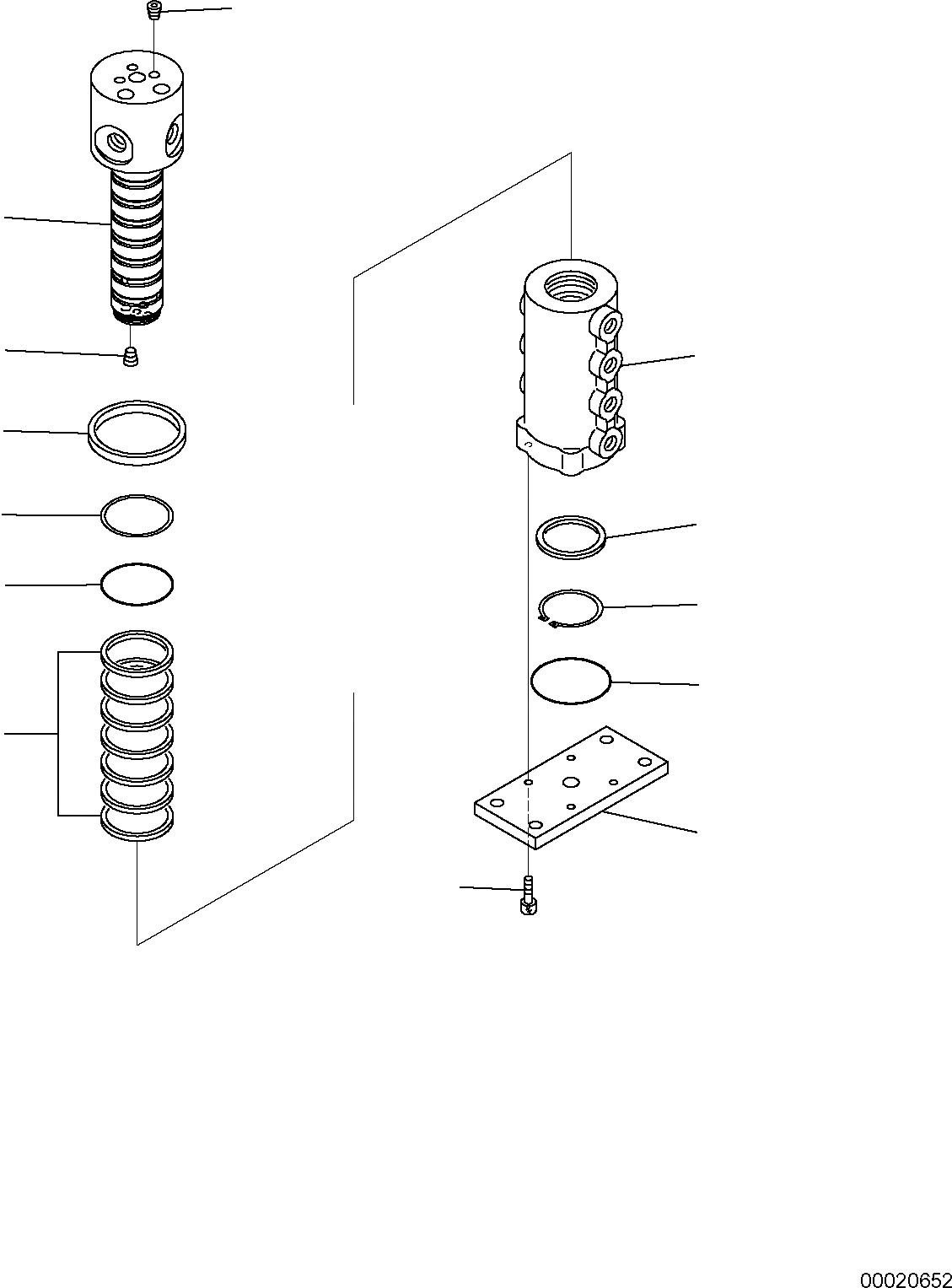 00020652