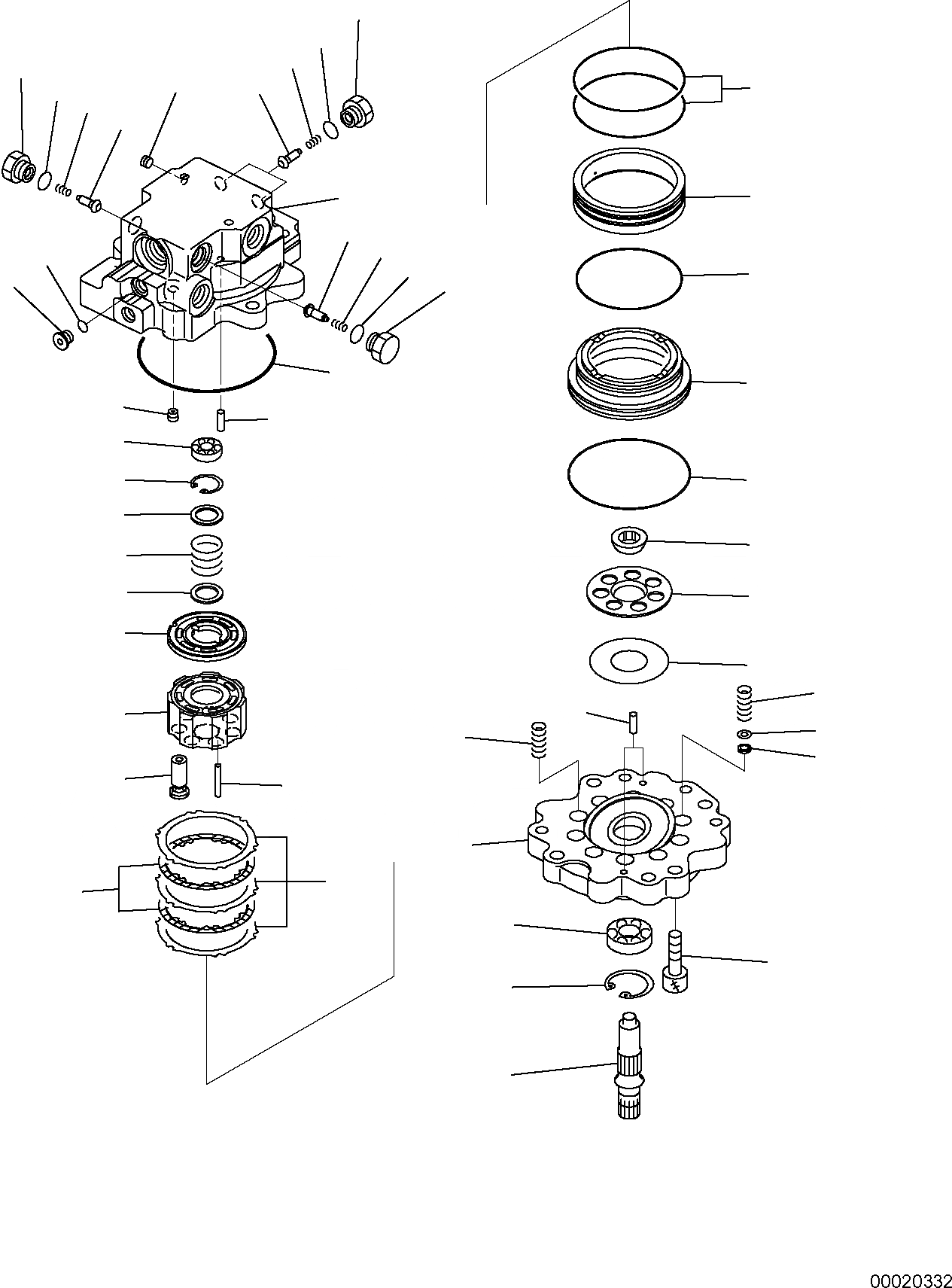 00020332